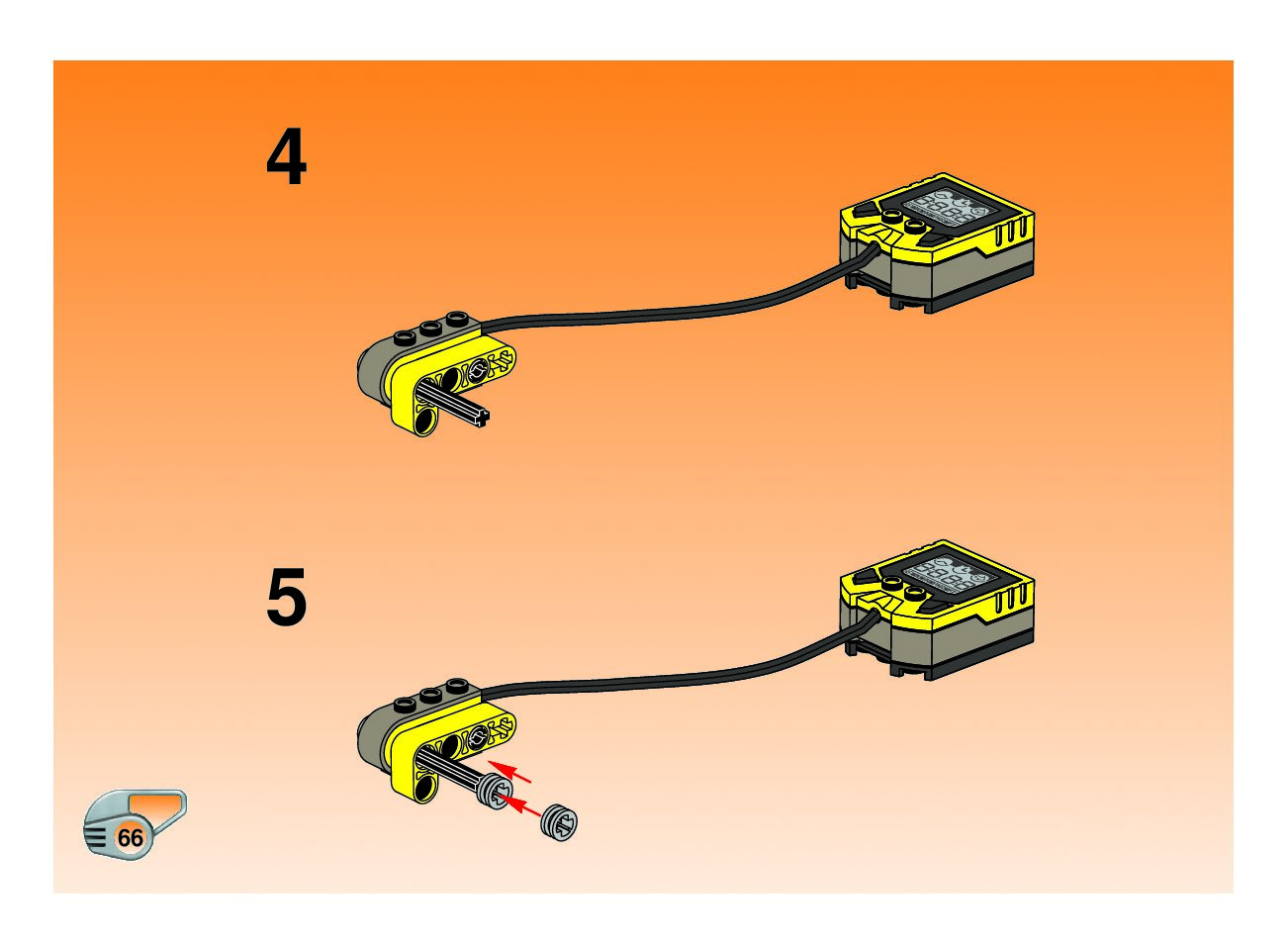 4

5

66