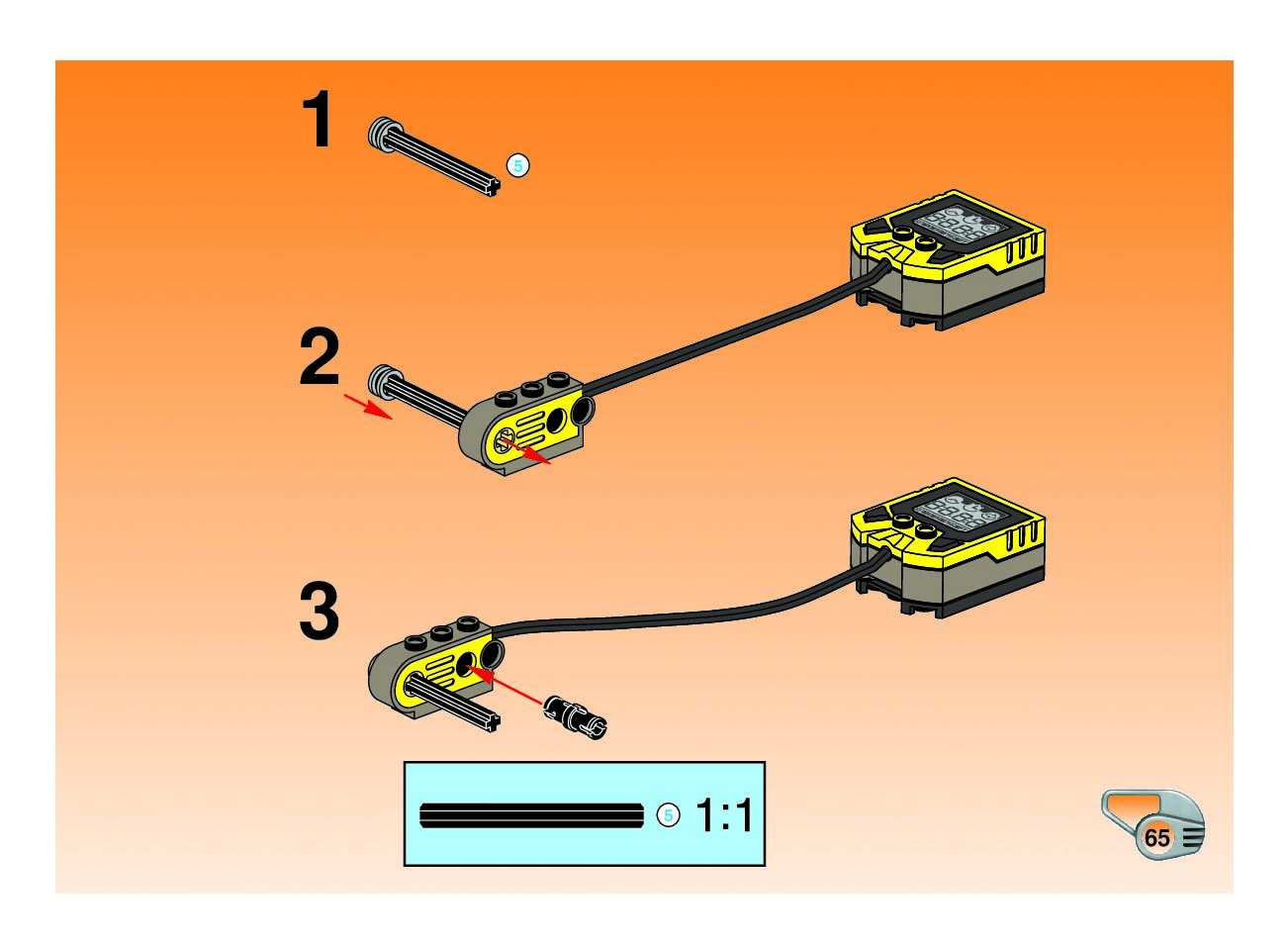 1

5

2

3

5 1:1

65