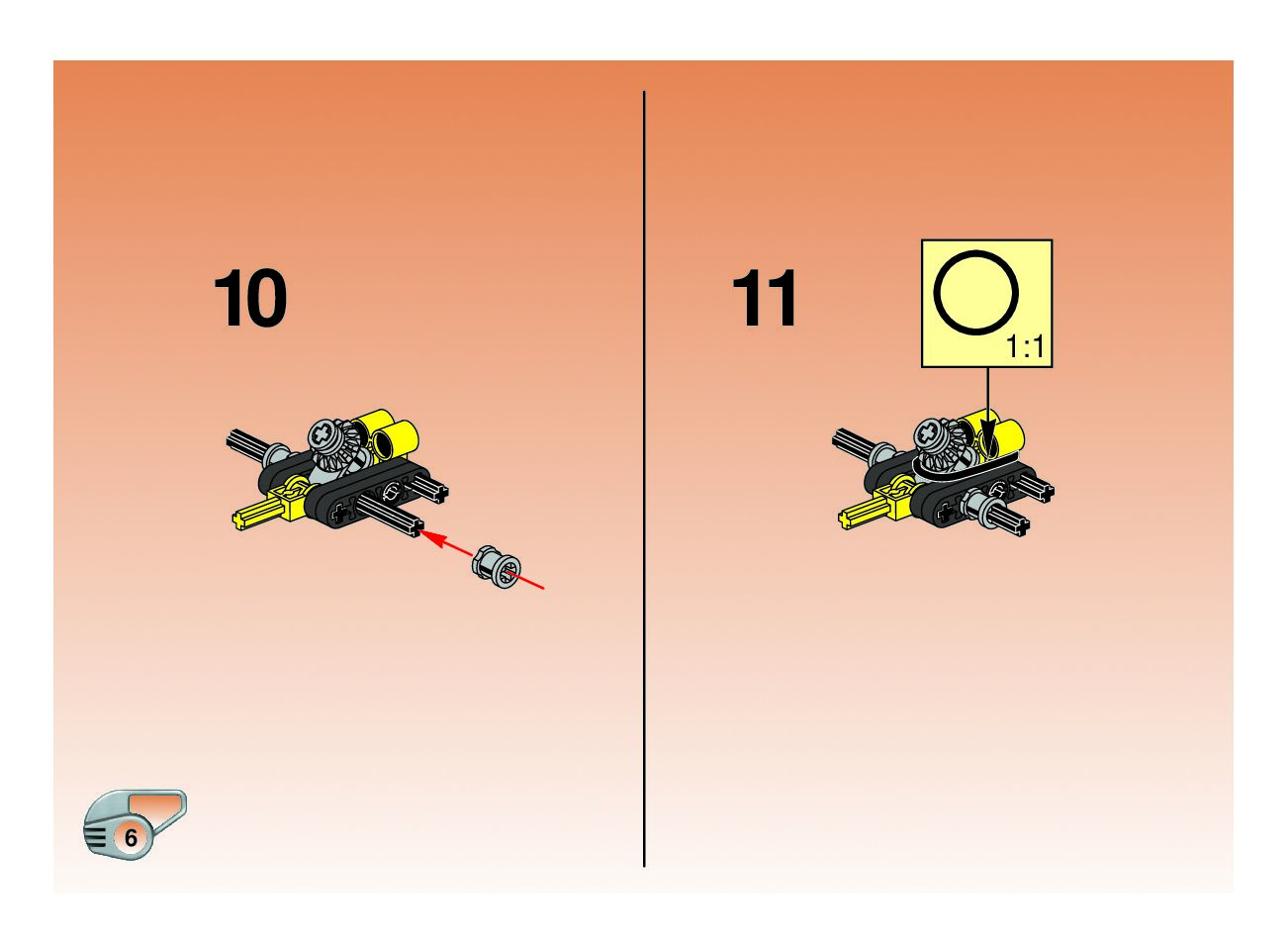 10

11

1:1

6