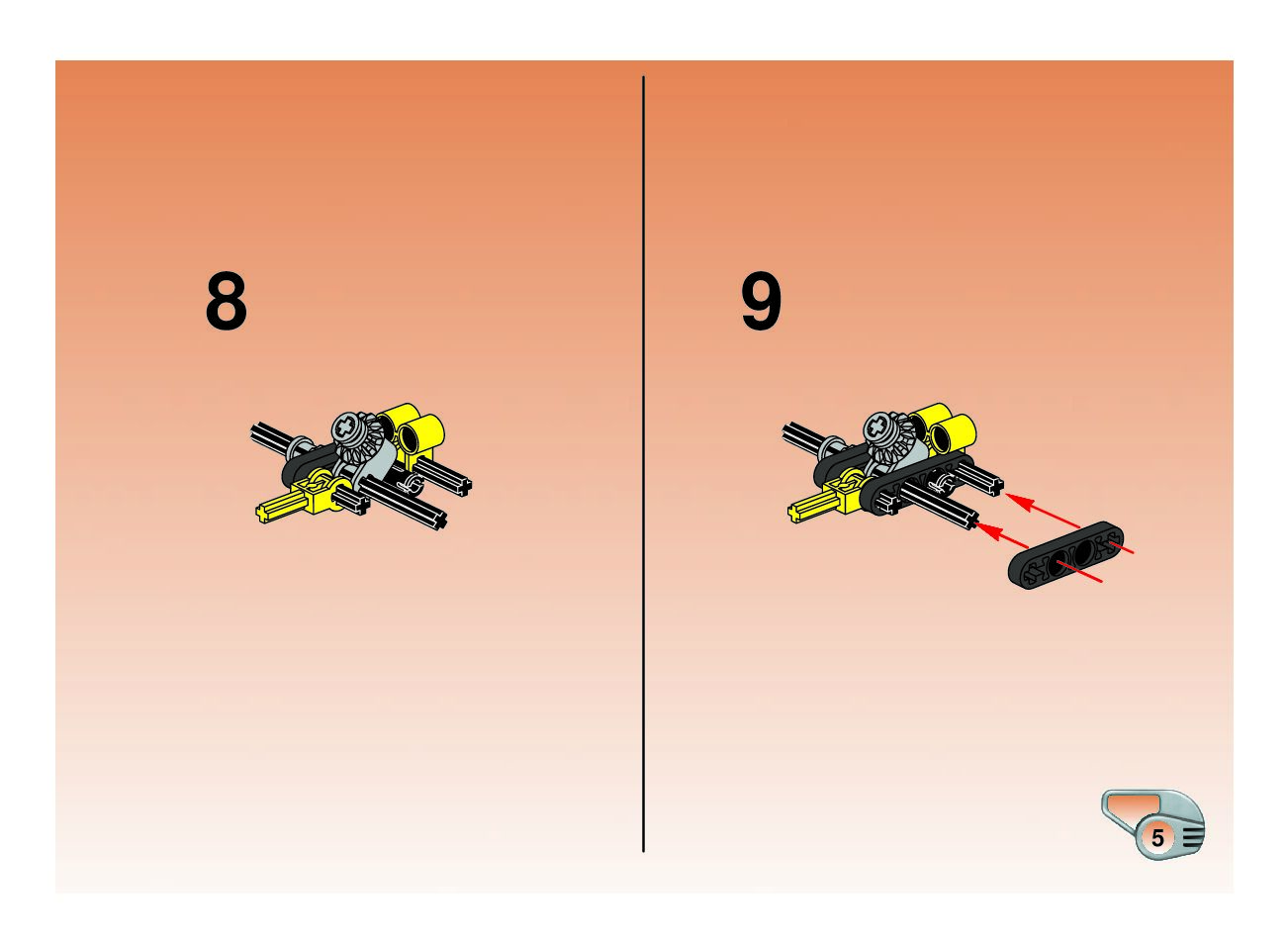 8

9

5