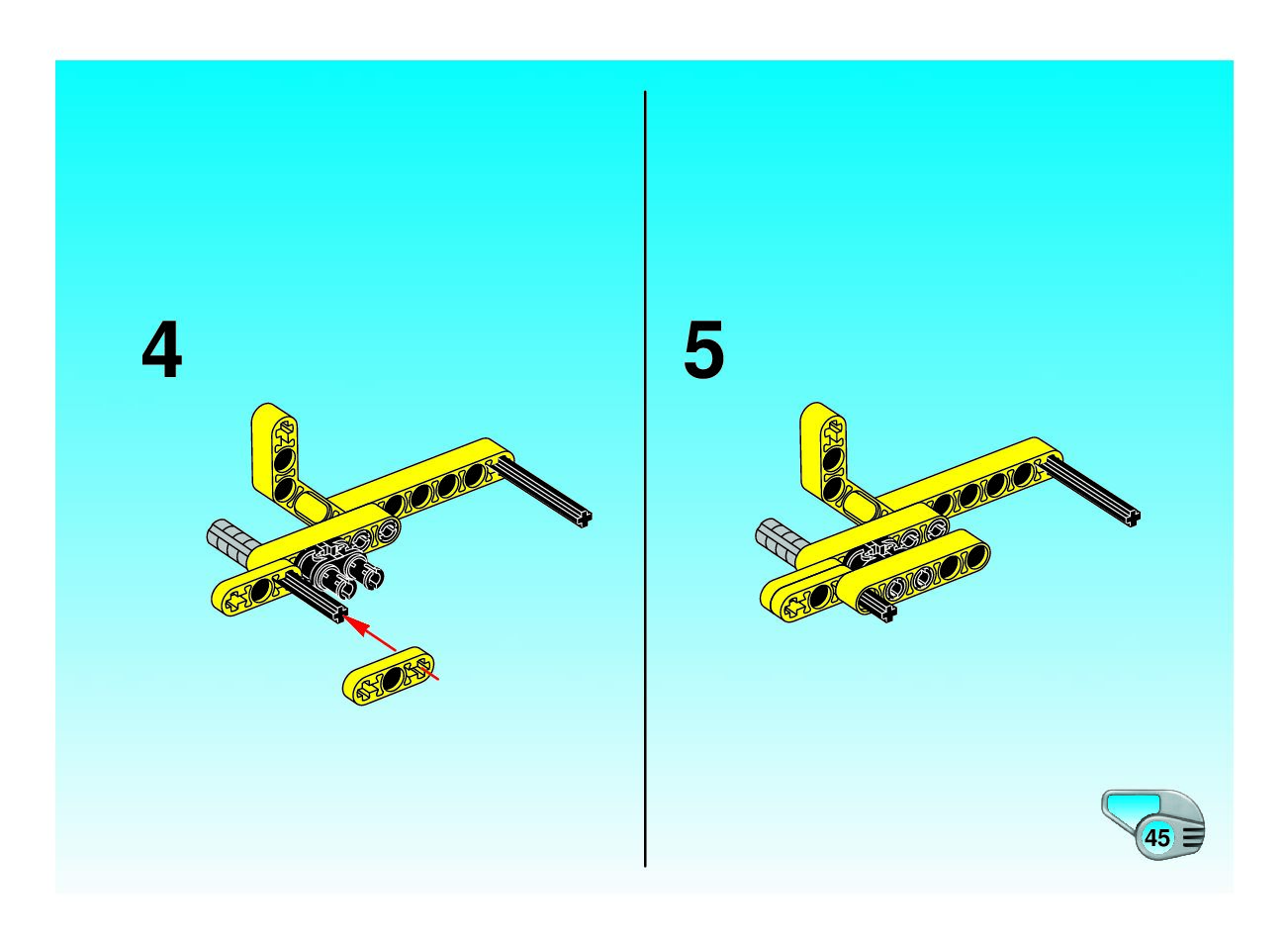 4

5

45