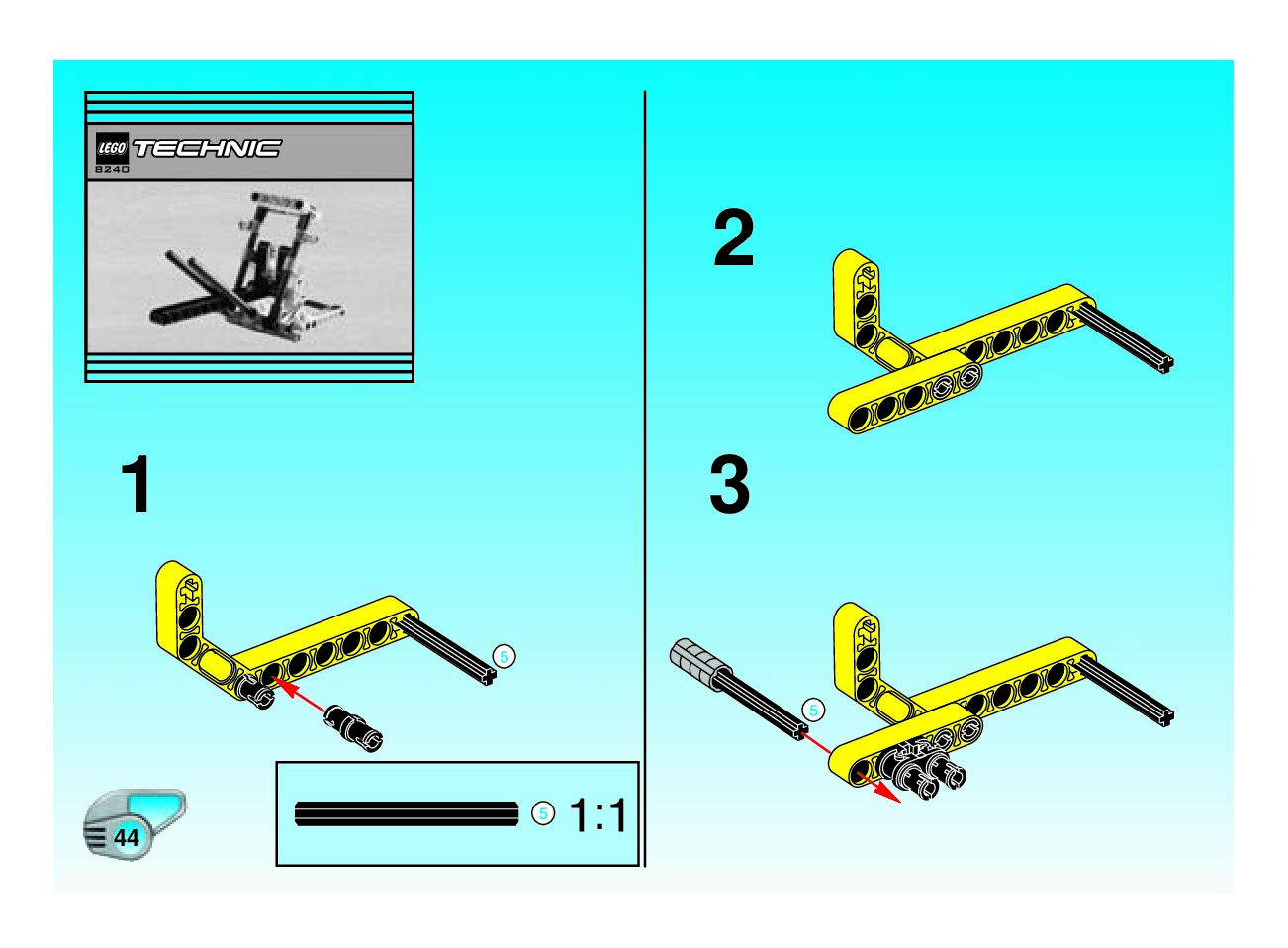 LEGO TECHNIC
8240

1

5

44

5 1:1

2

3

5