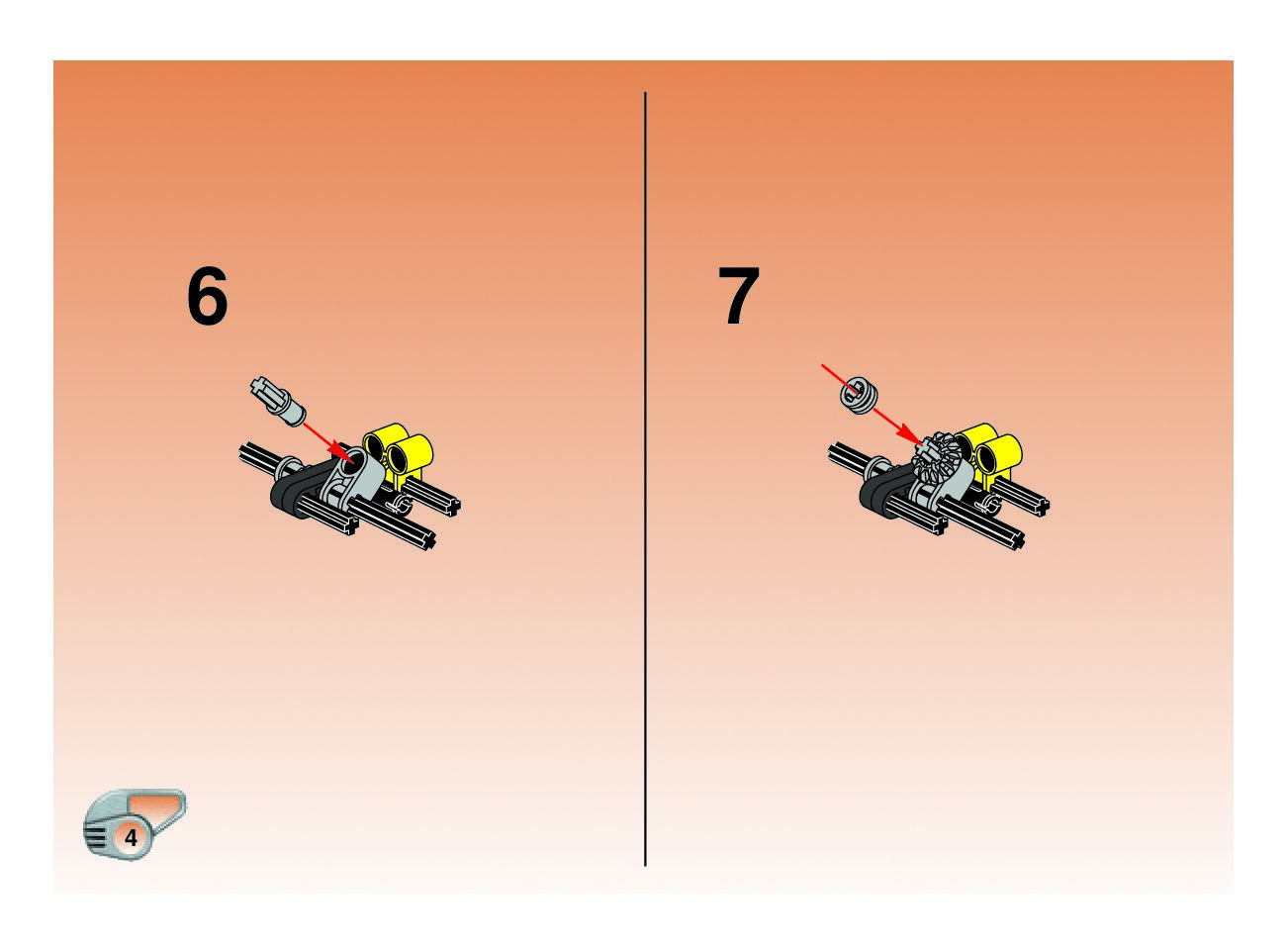 6

7

4