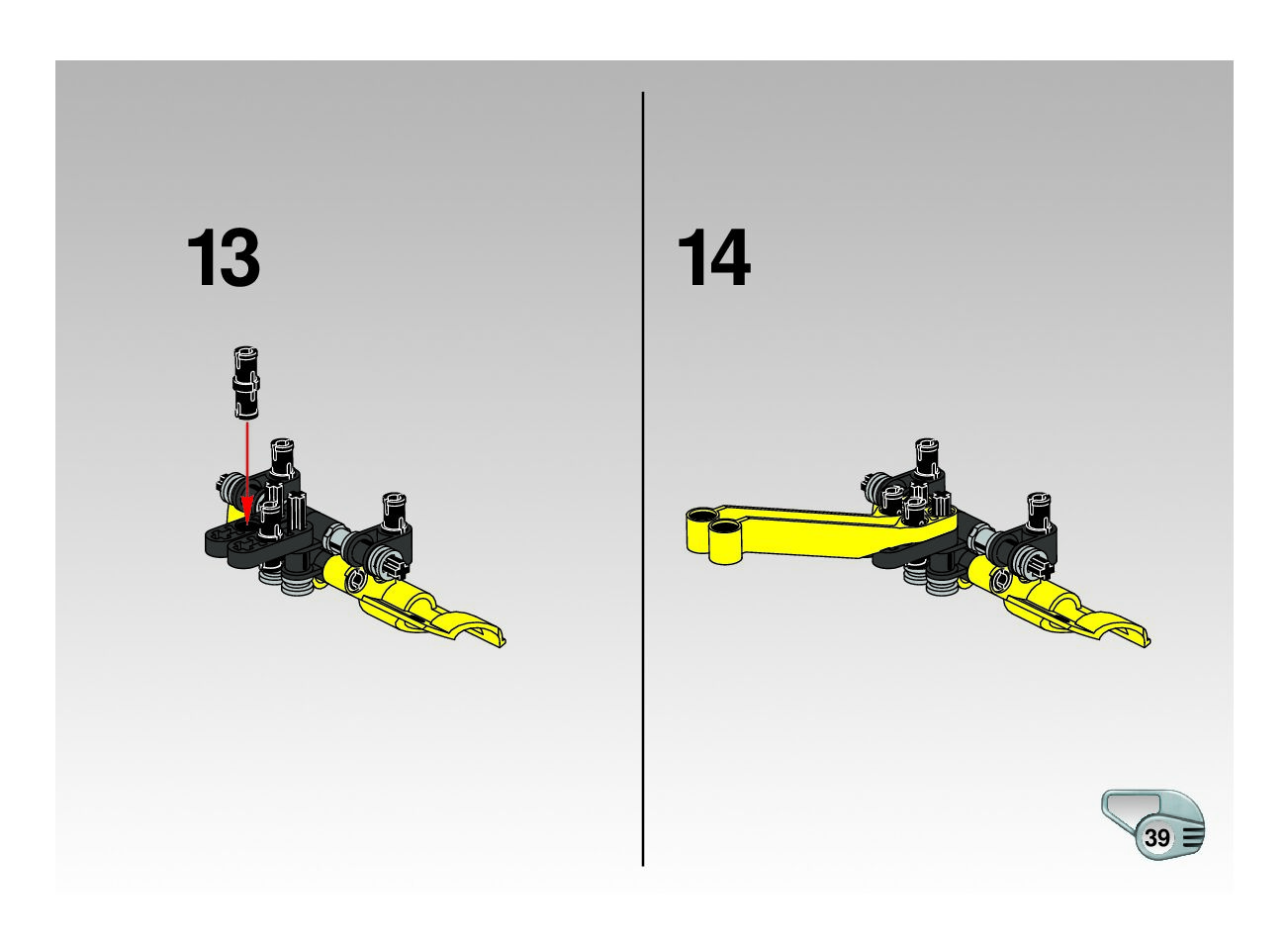 13

14

39