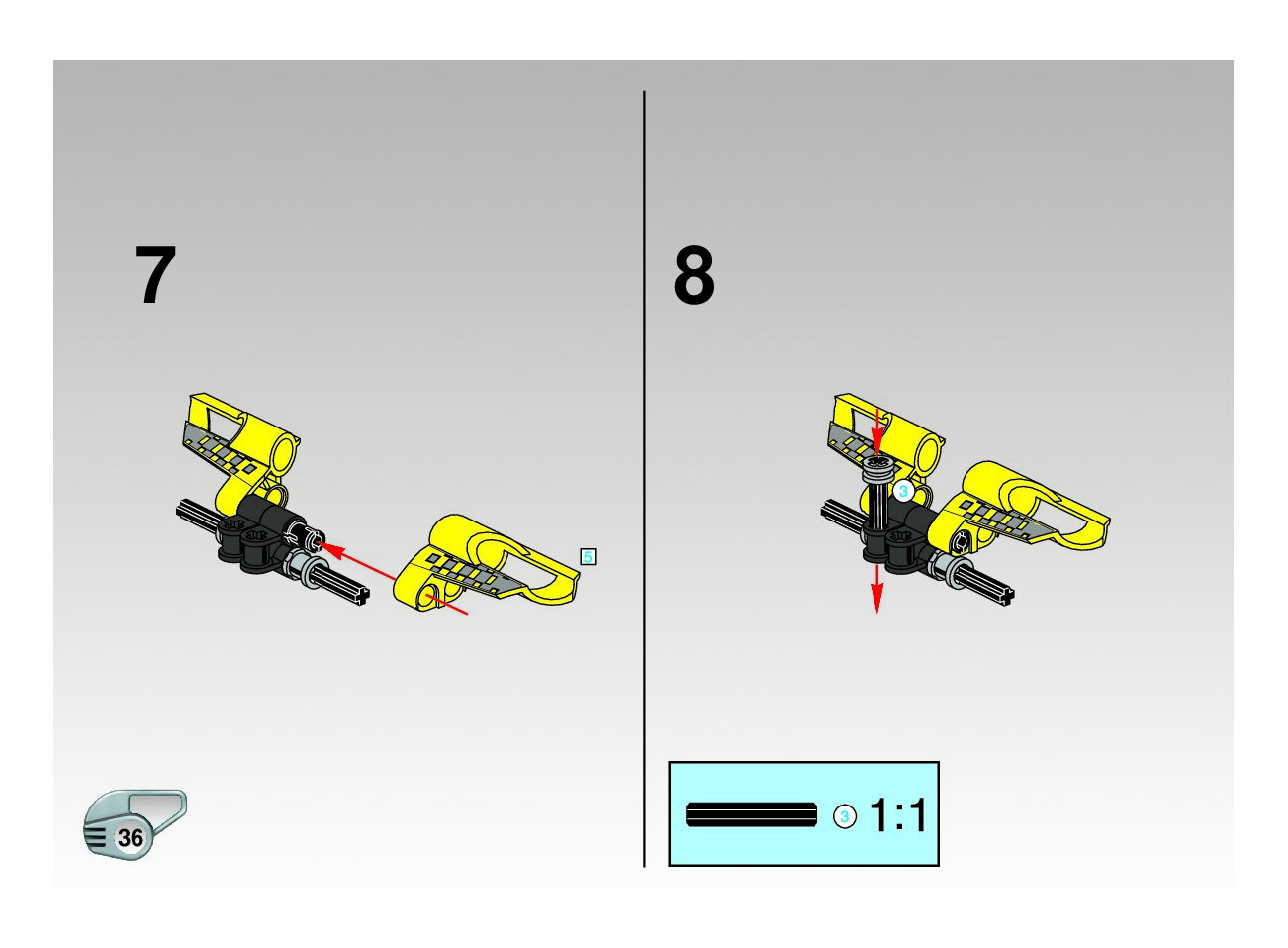 7

5

36

8

3

3 1:1