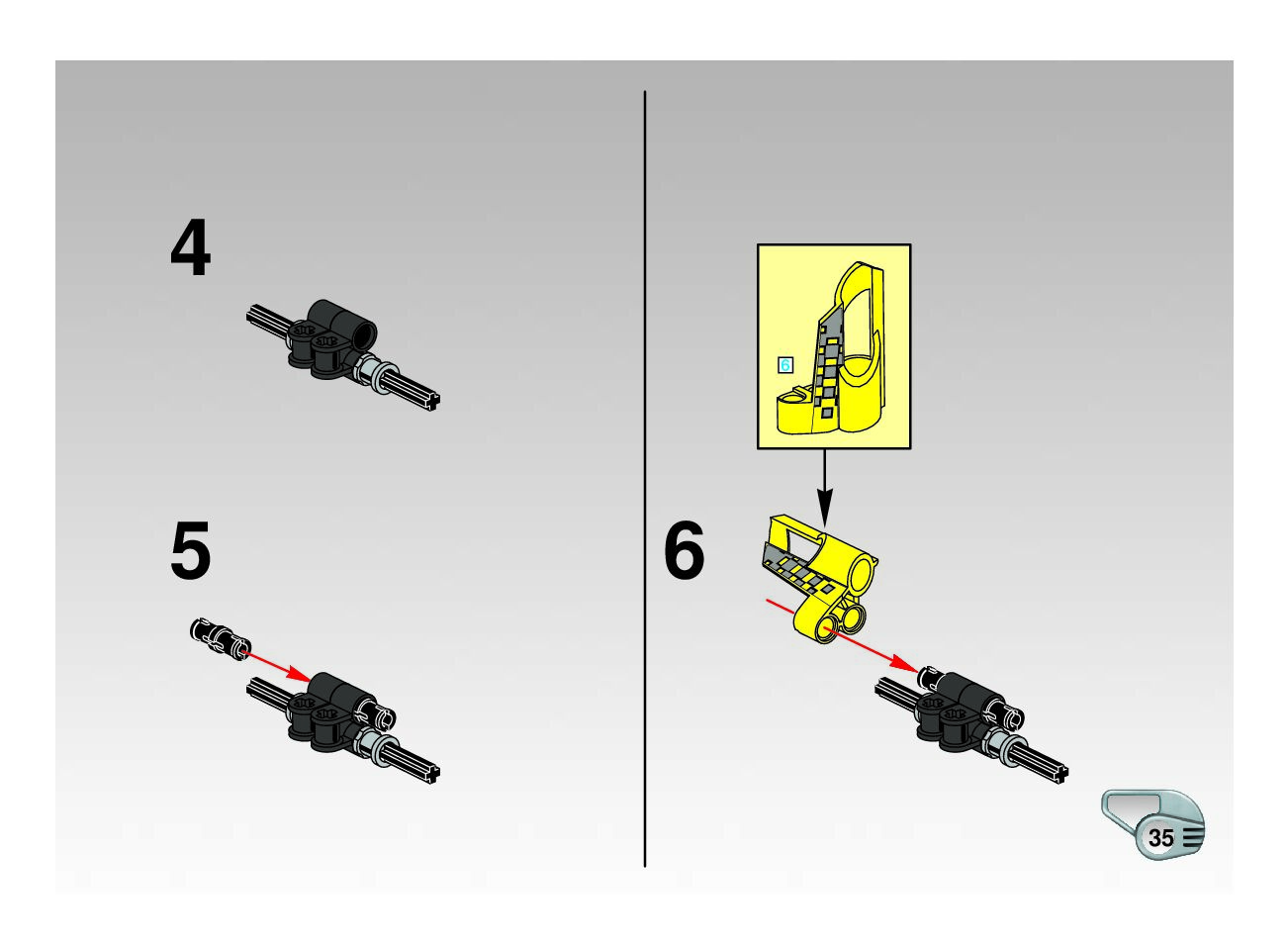 4

5

6

6

35