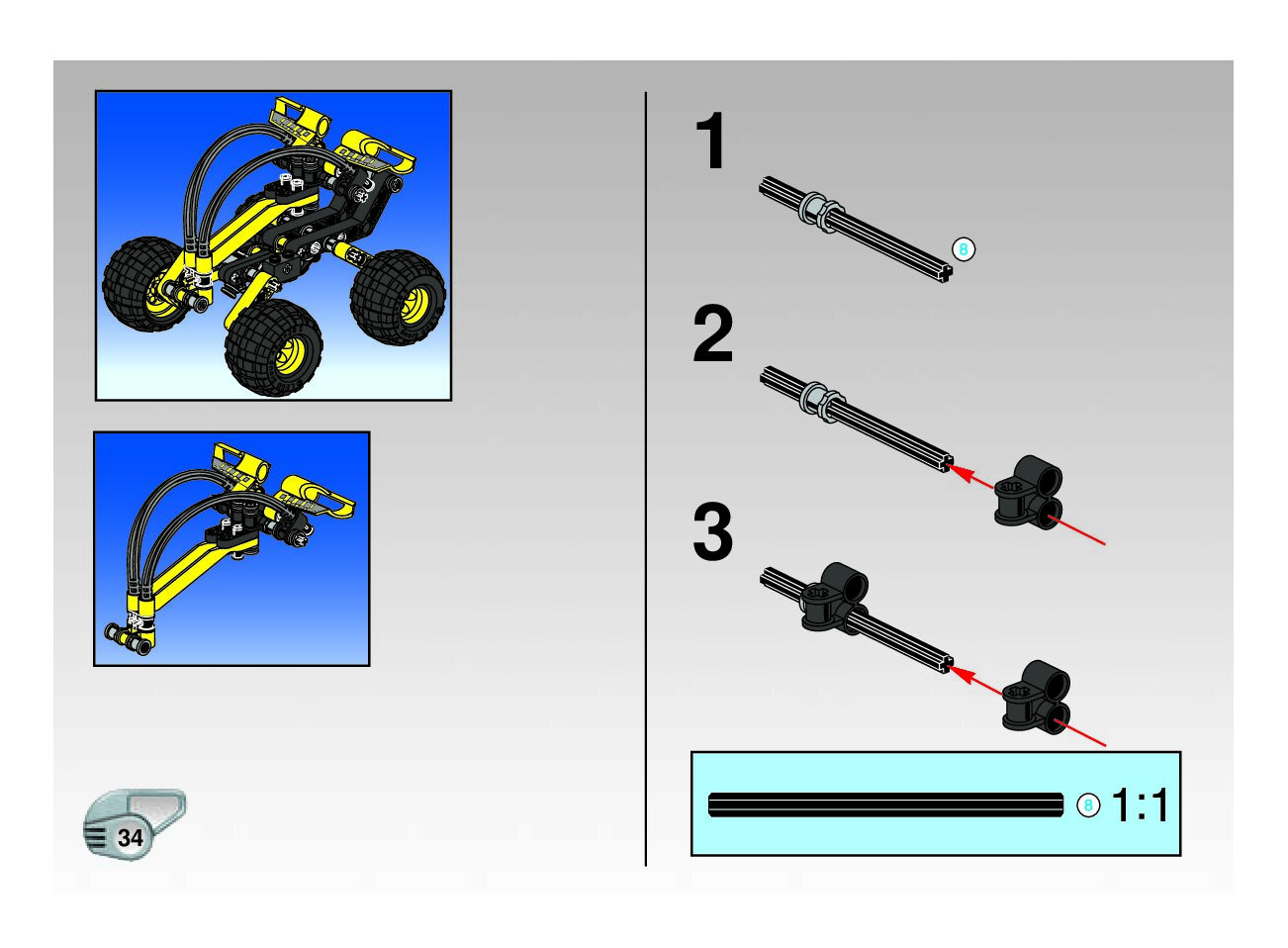 1

8

2

3

8 1:1

34