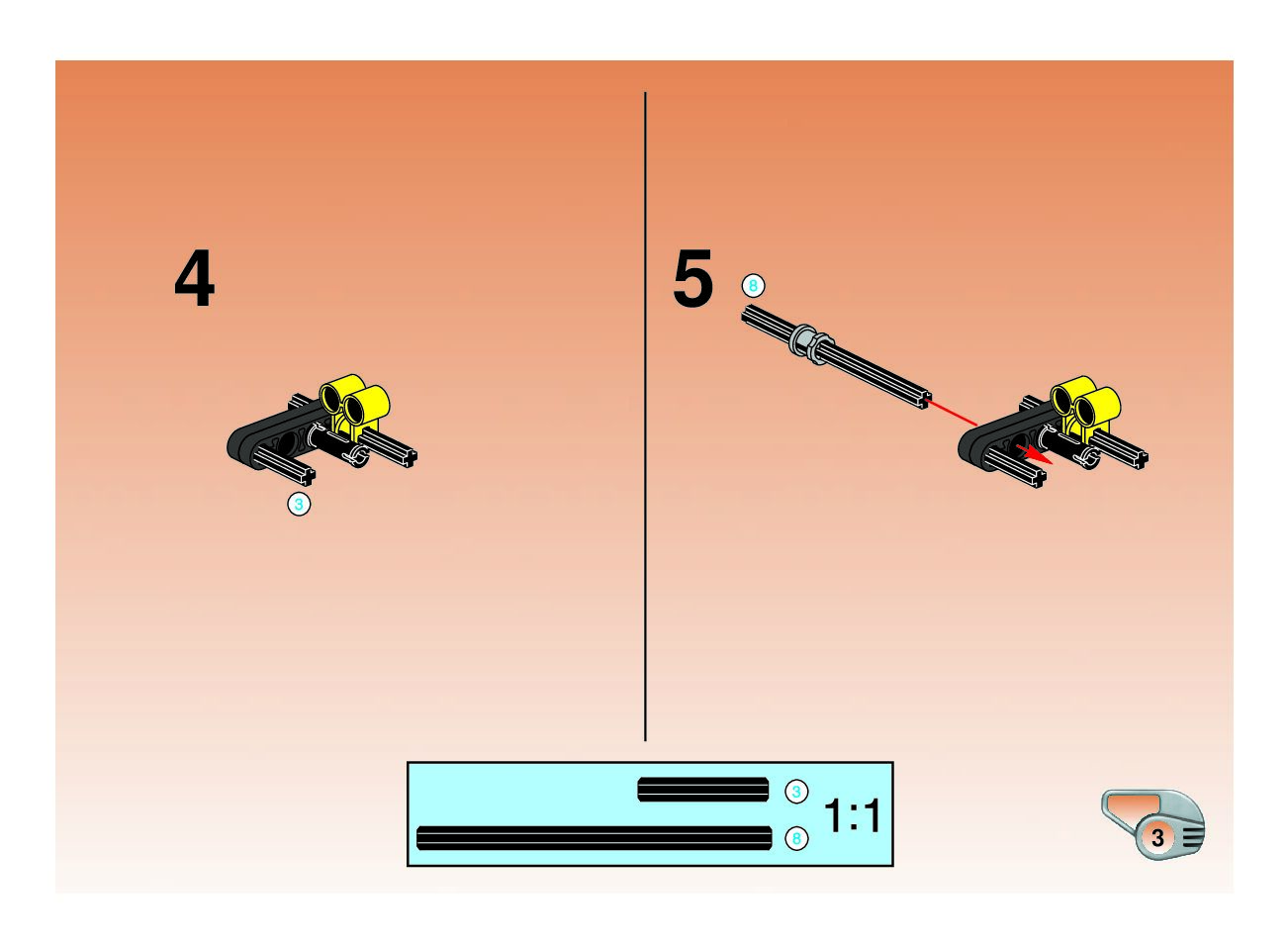 4

3

5

8

3

8

1:1

3