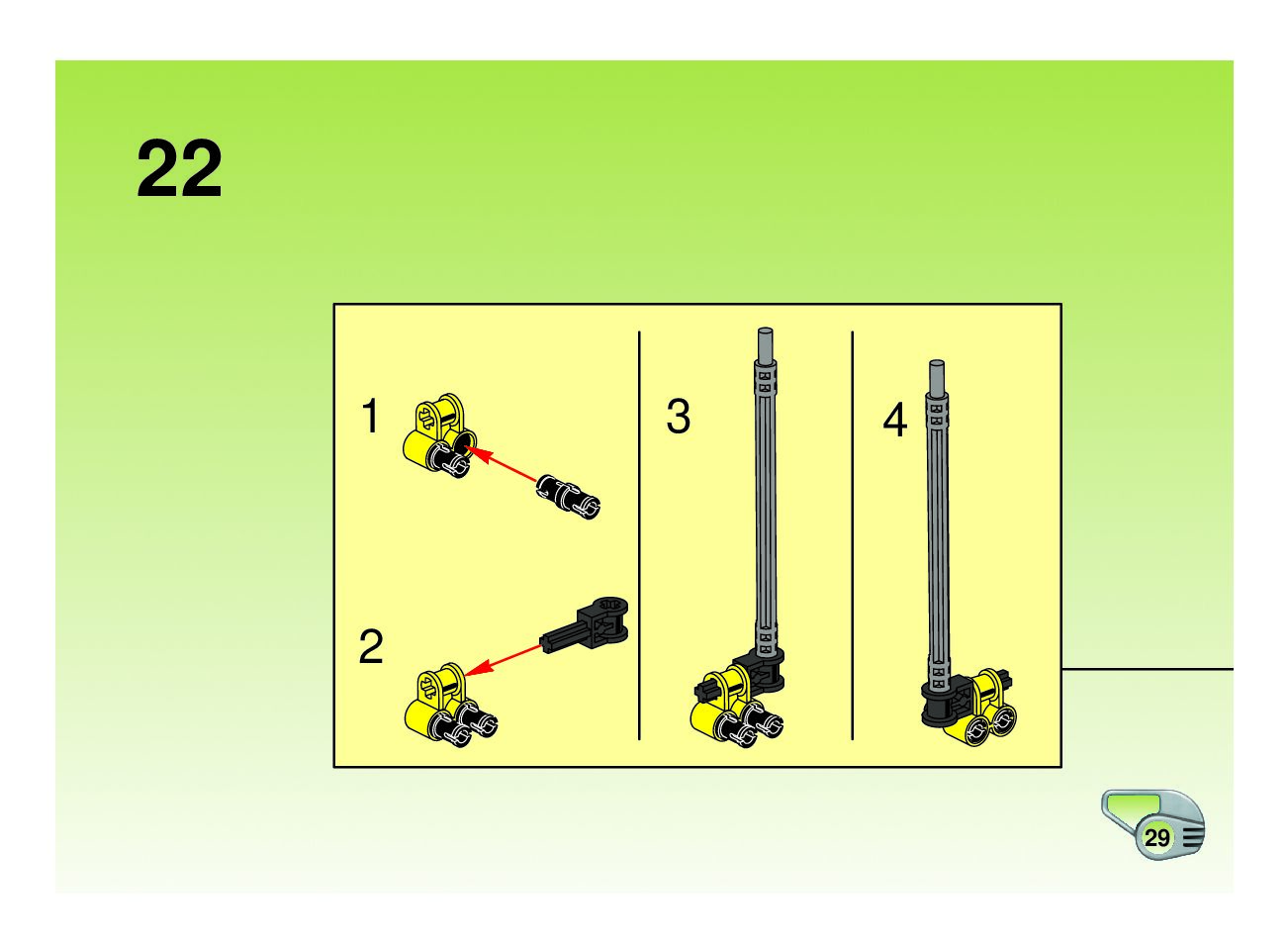 22

1

2

3

4

29