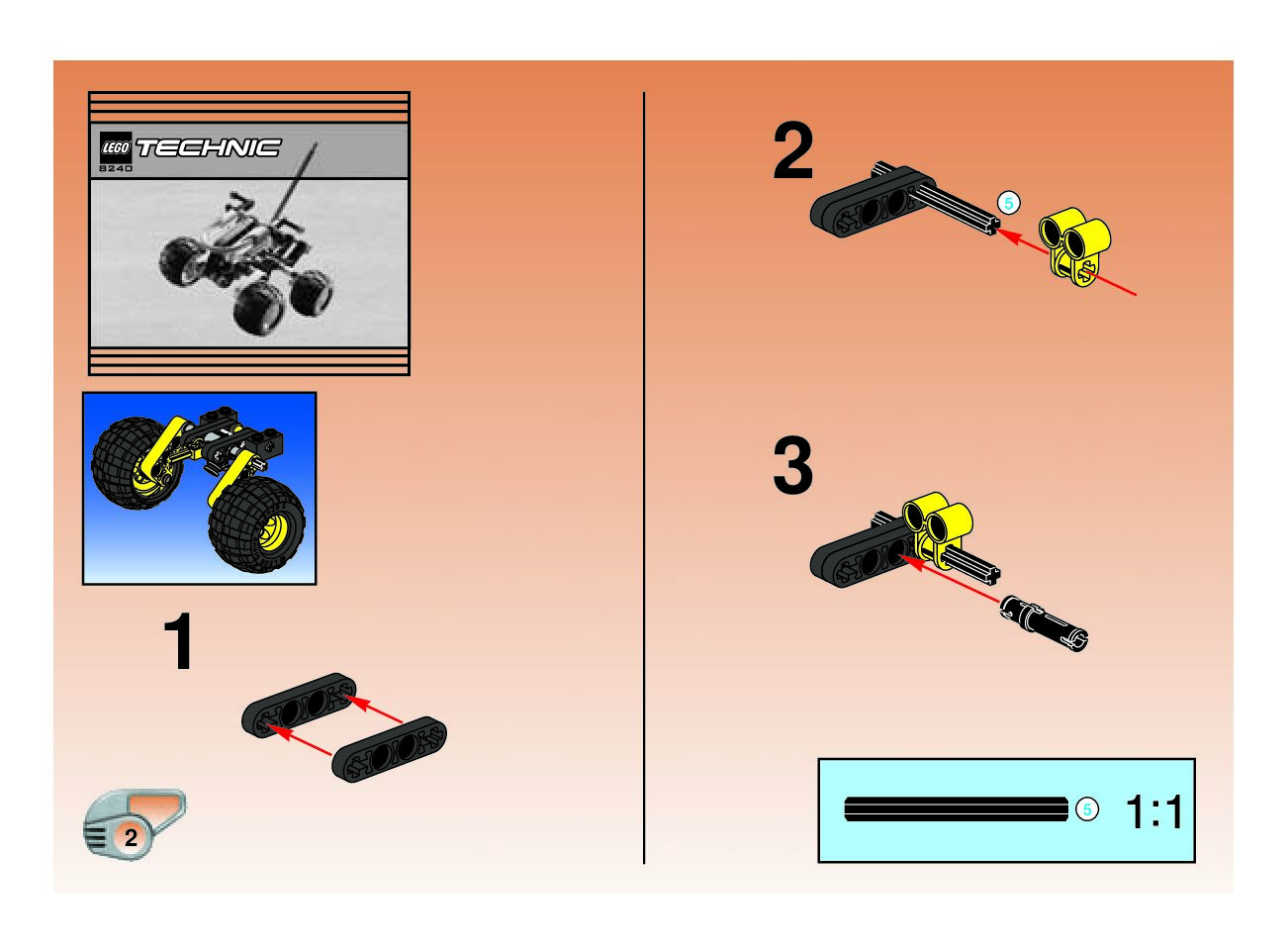 LEGO TECHNIC
8240

1

2

2

5

3

5 1:1