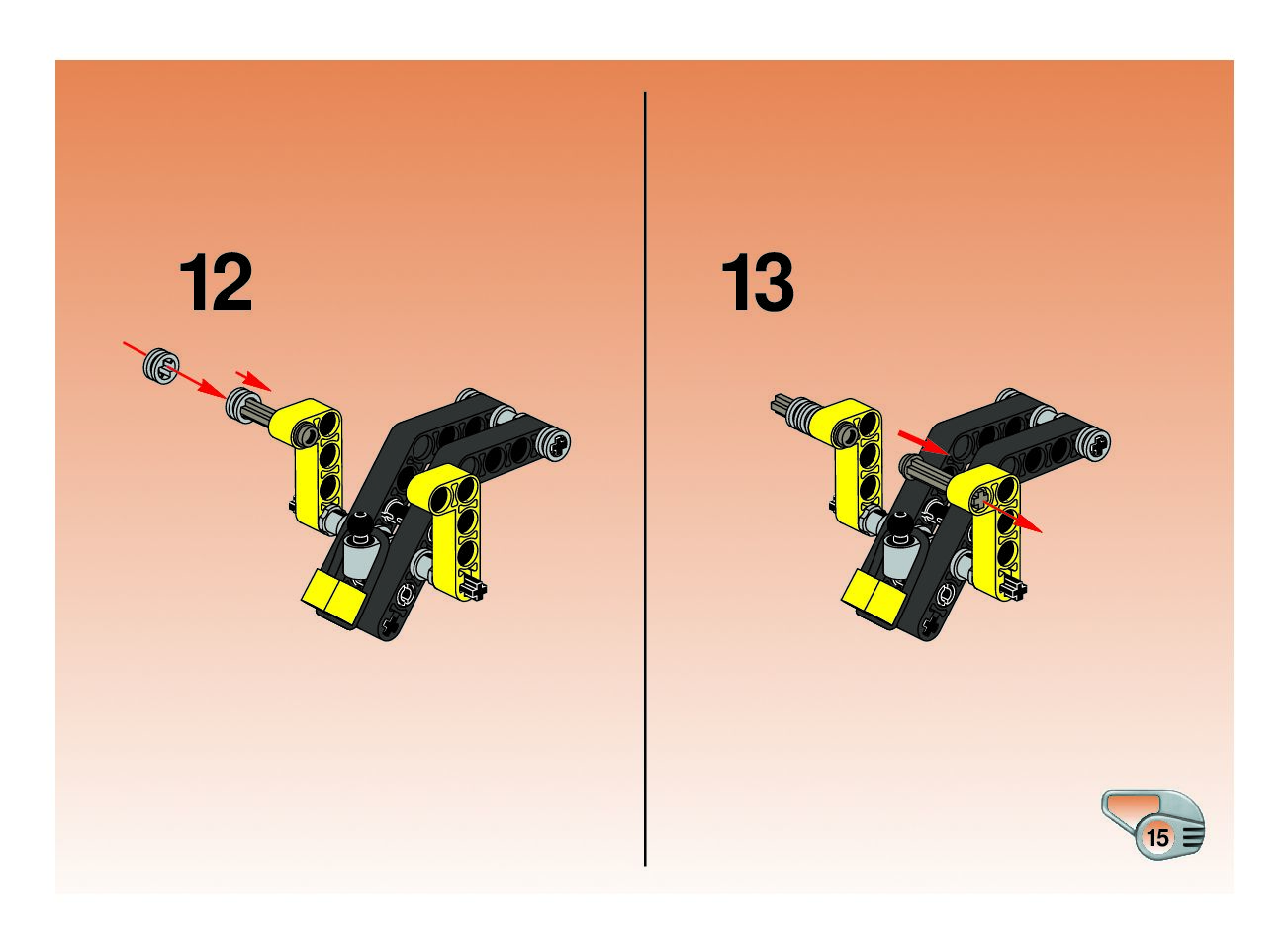 12

13

15