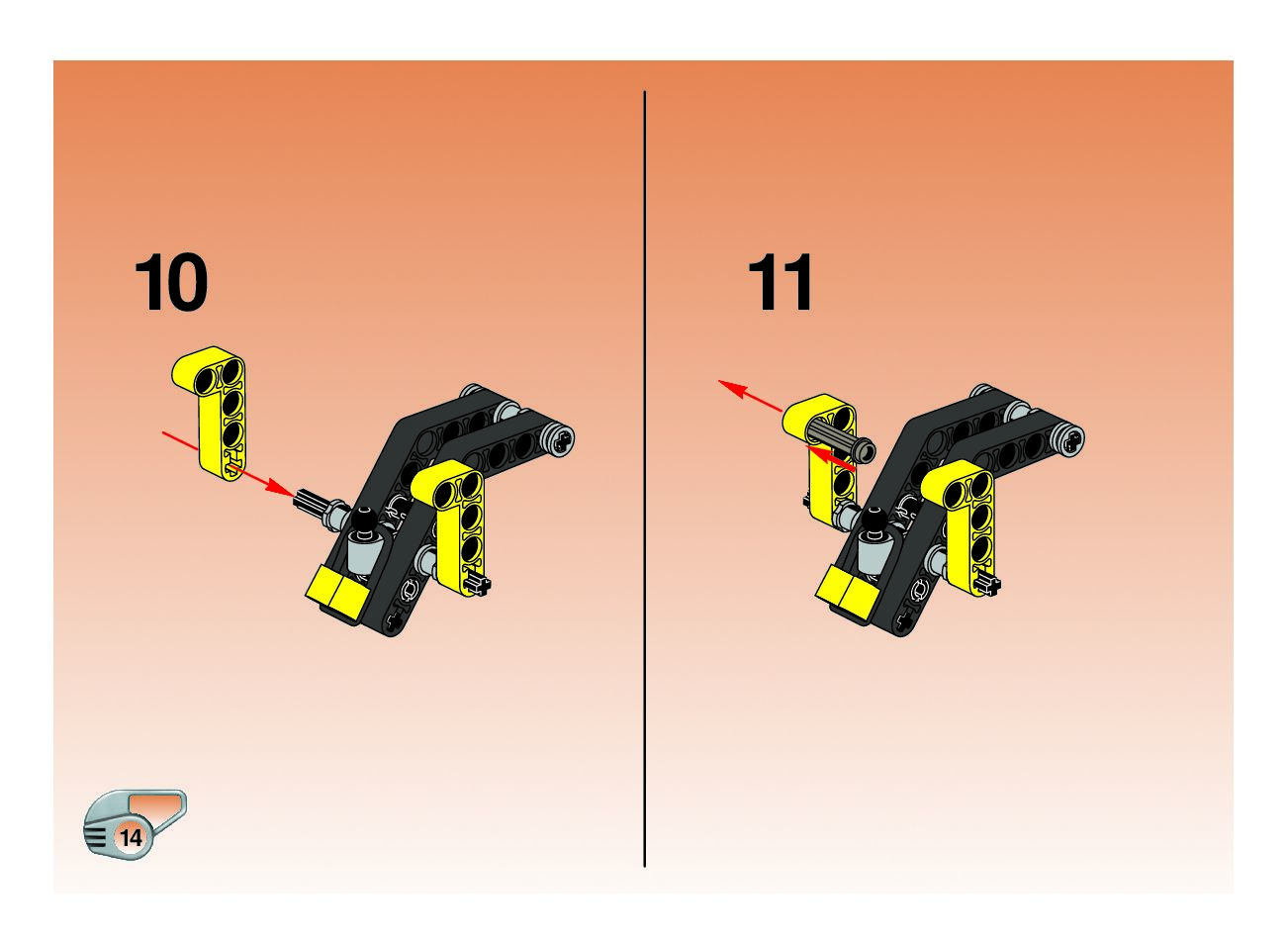 10

11

14