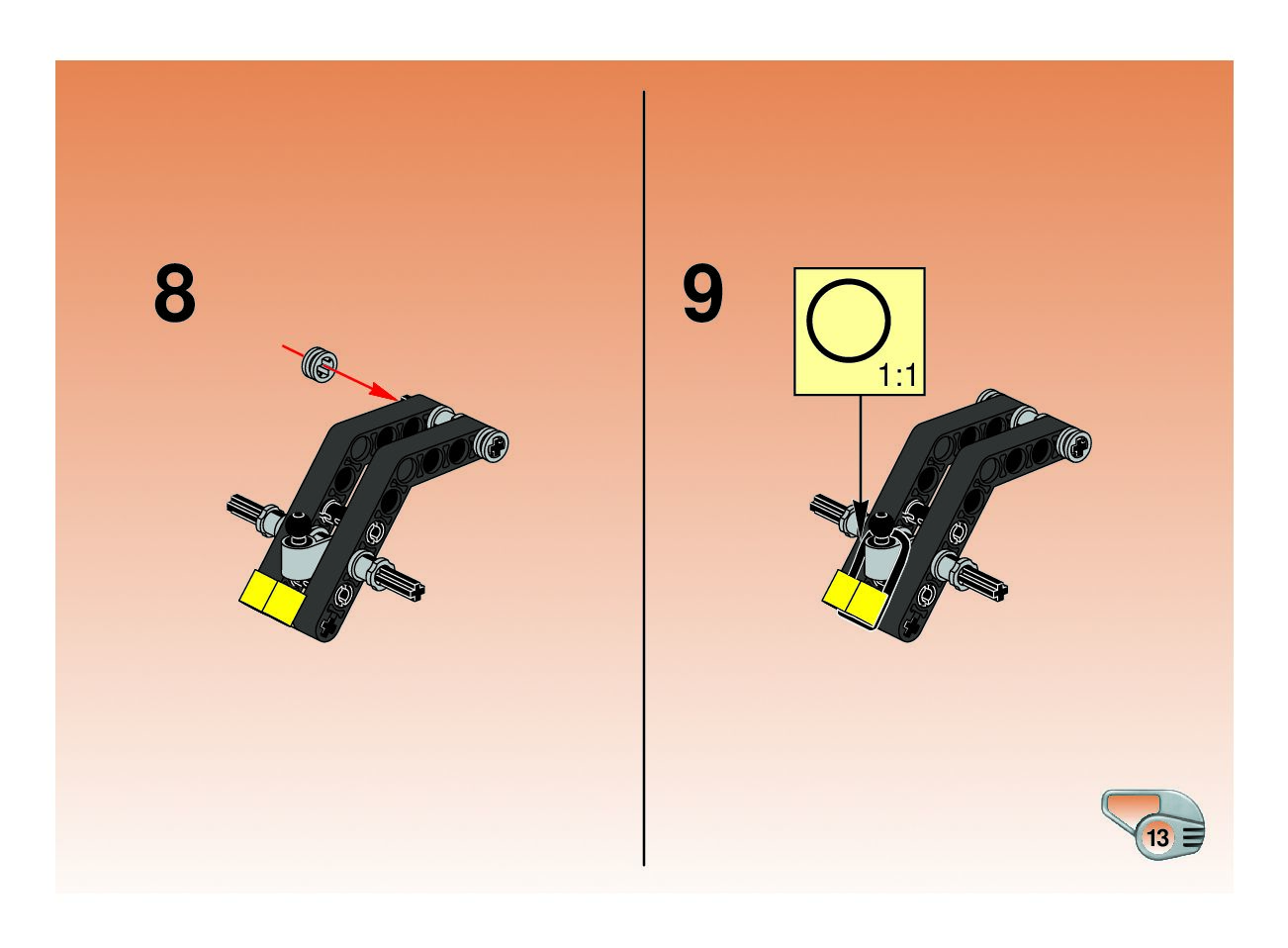 8

9

1:1

13