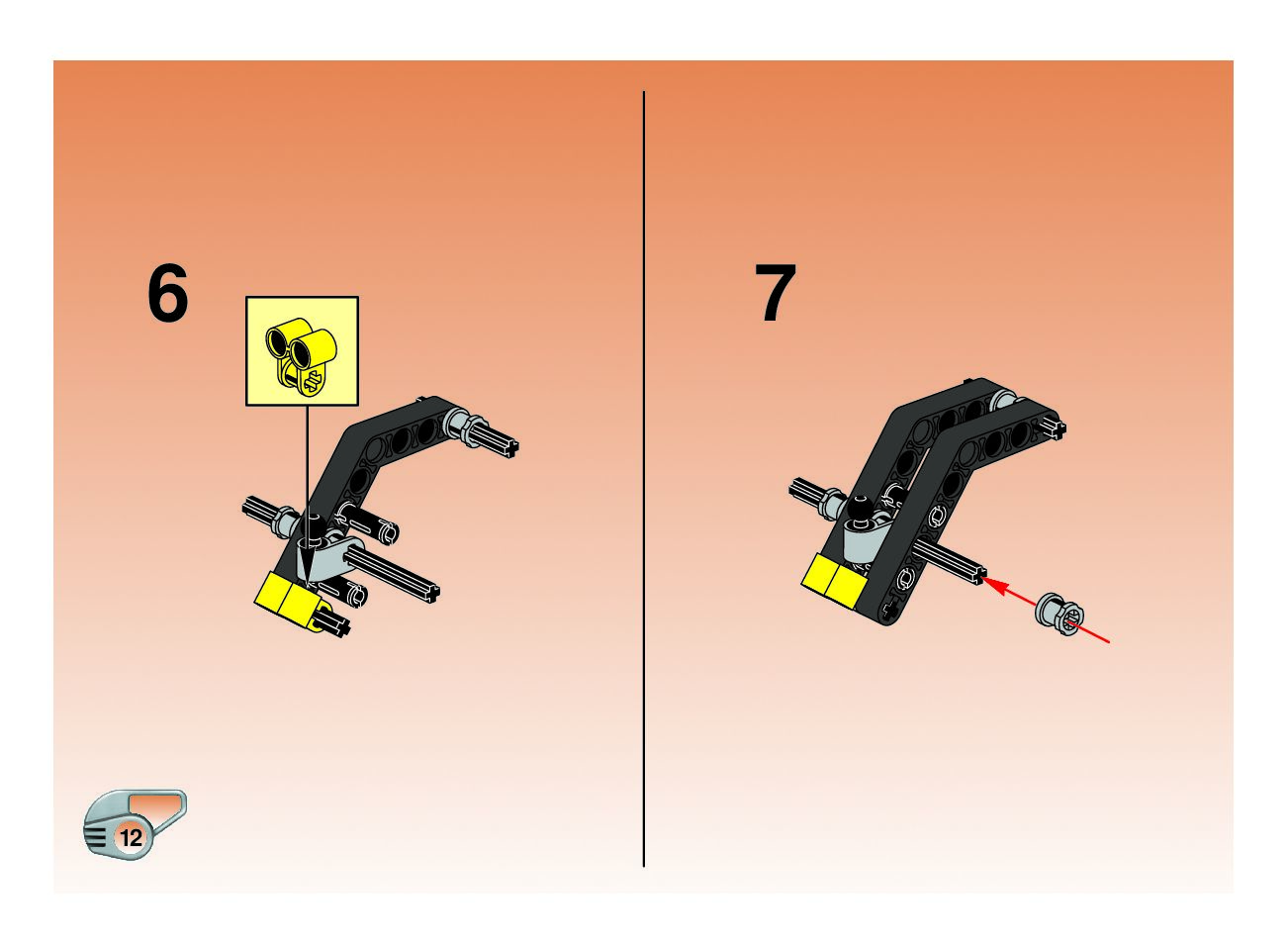 6

7

12