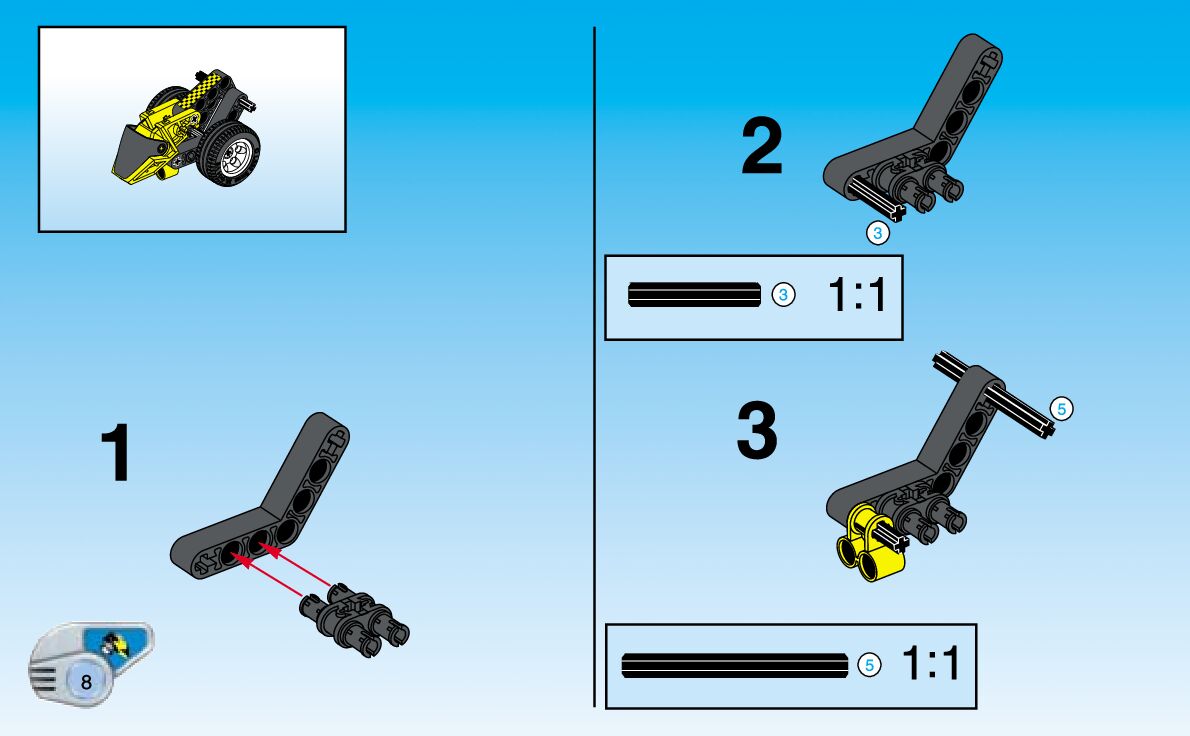 1

8

2

3

3 1:1

3

5

5 1:1