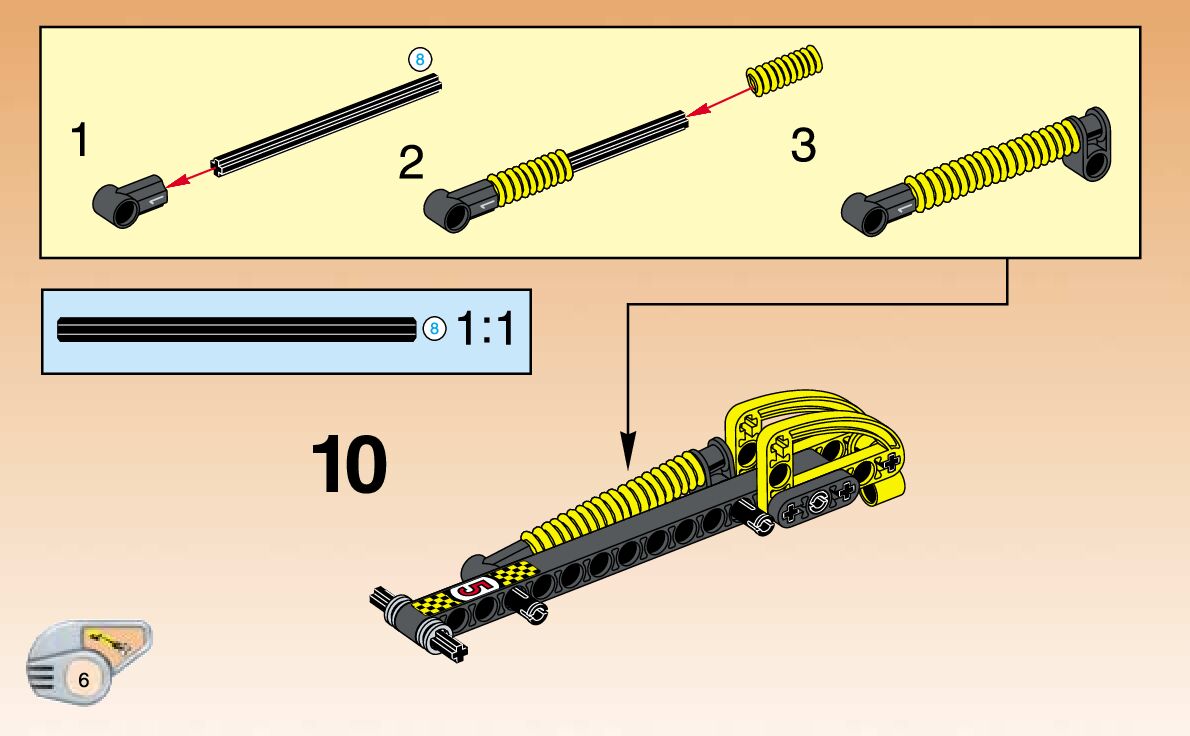 8
1
2
3
8 1:1
10
5
6