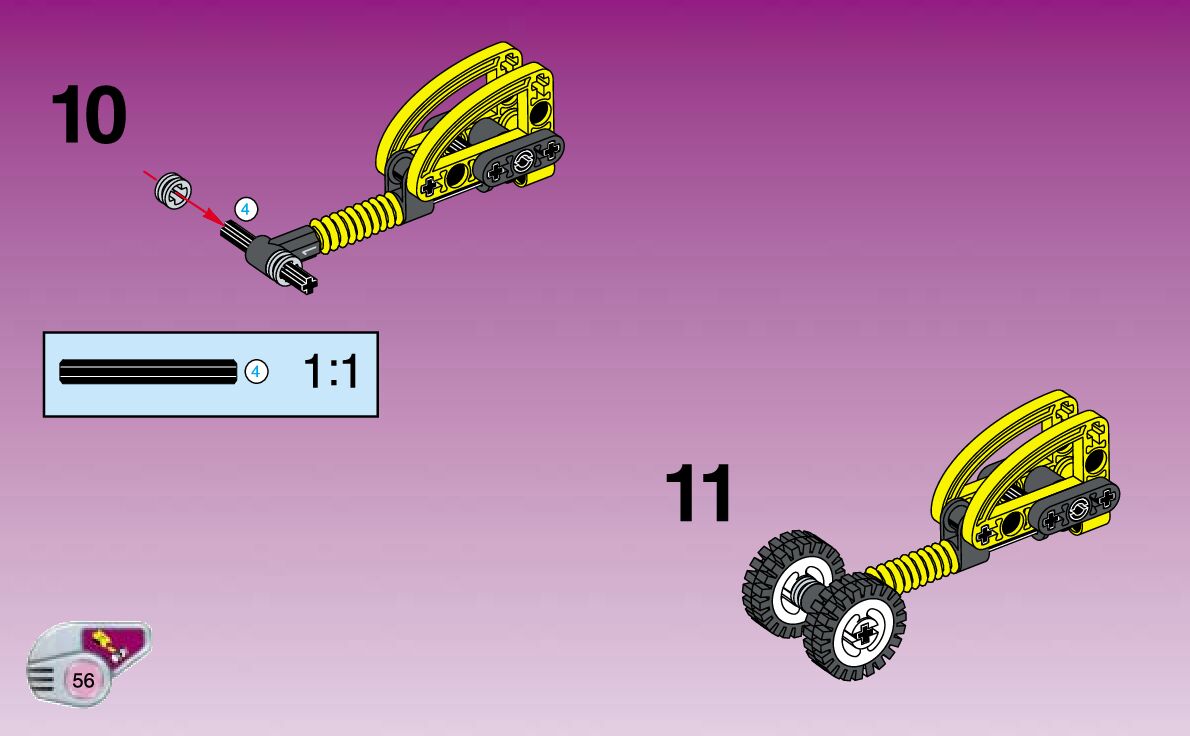 10

4

4 1:1

11

56