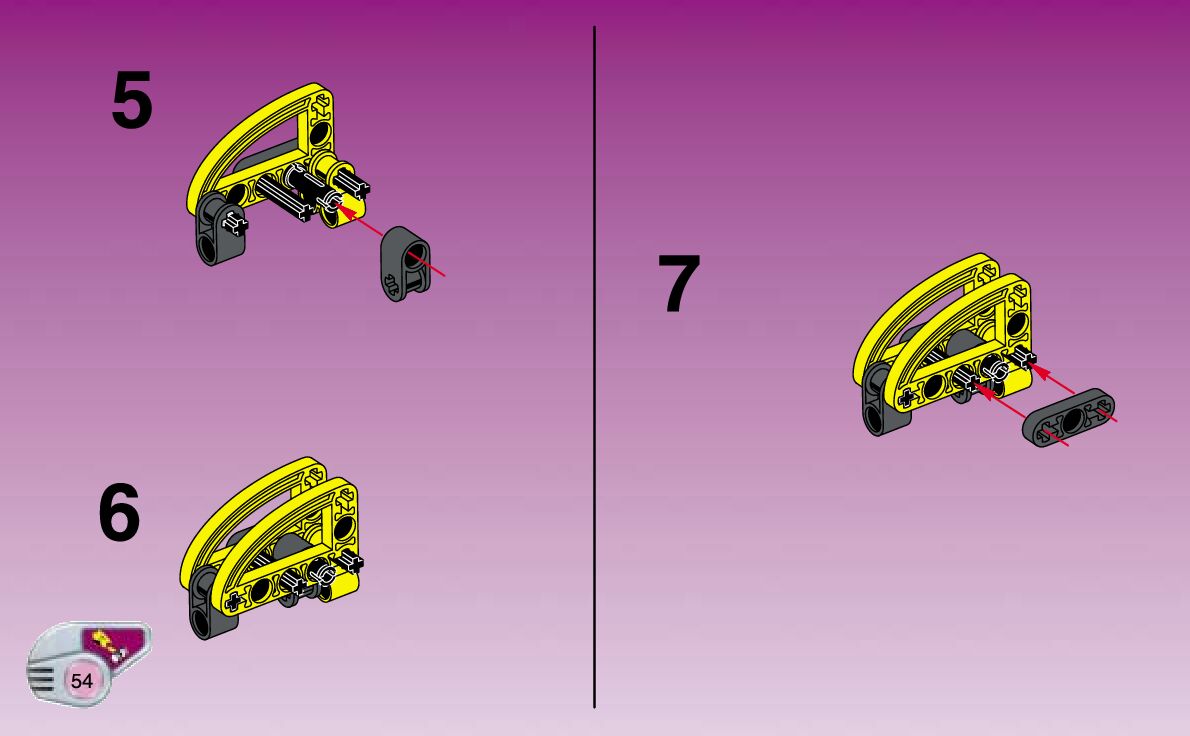 5

6

54

7