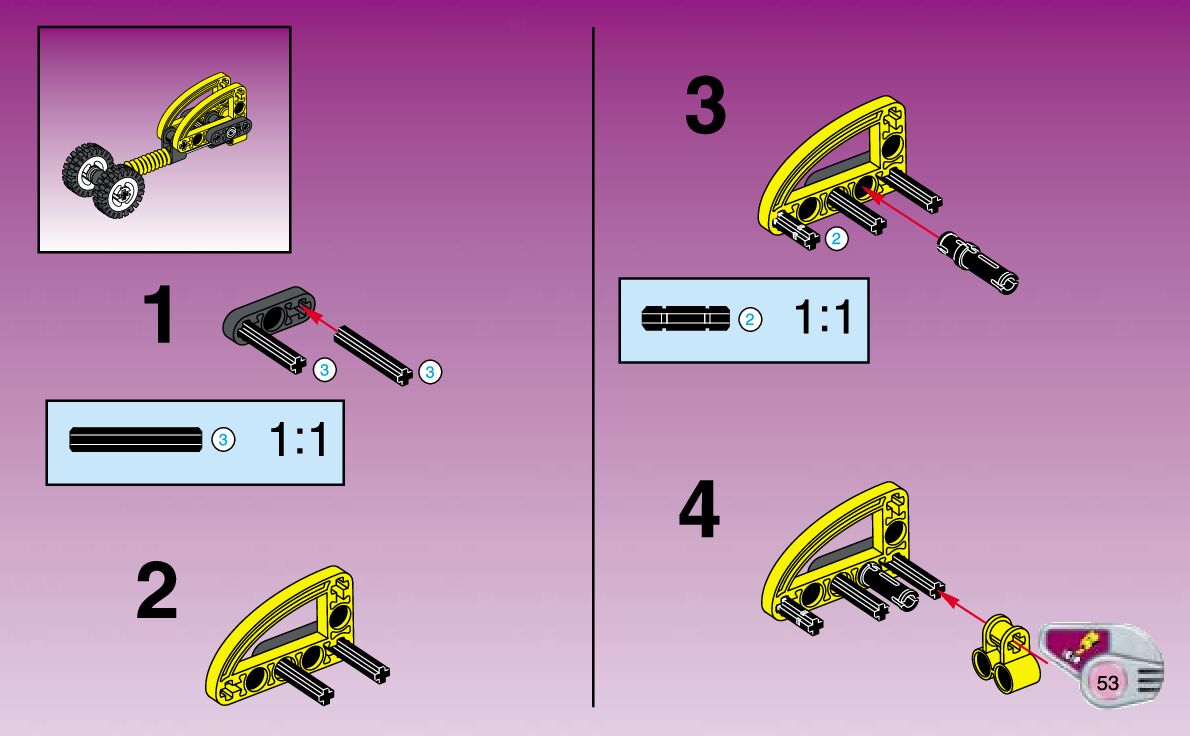 1

3

3

3

1:1

2

3

2

2

1:1

4

53