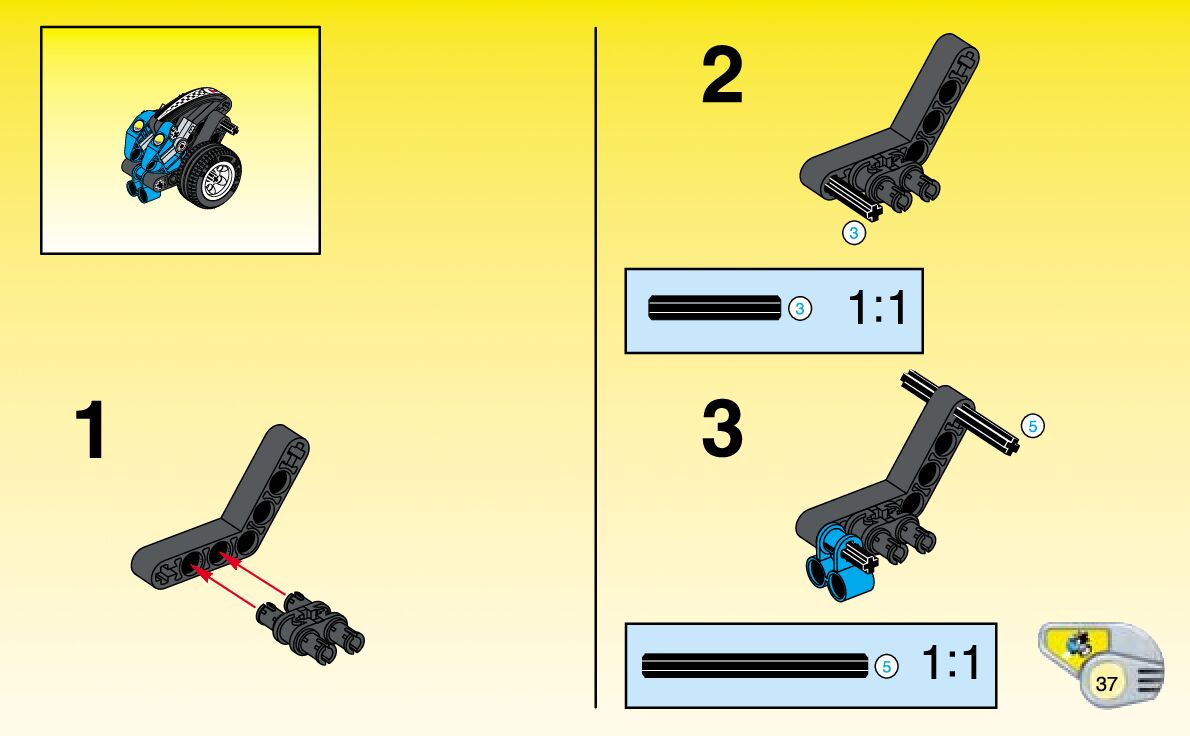 1

2

3

3 1:1

3

5

5 1:1

37