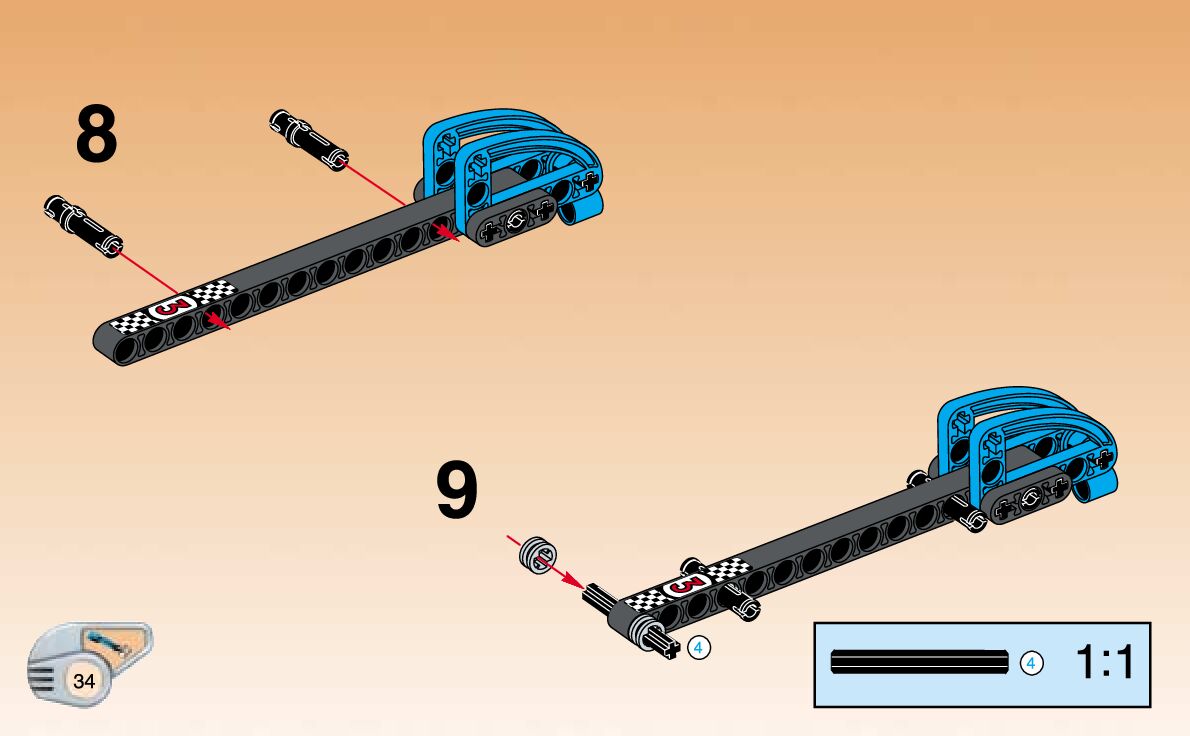 8

3

9

3

4

4

1:1

34