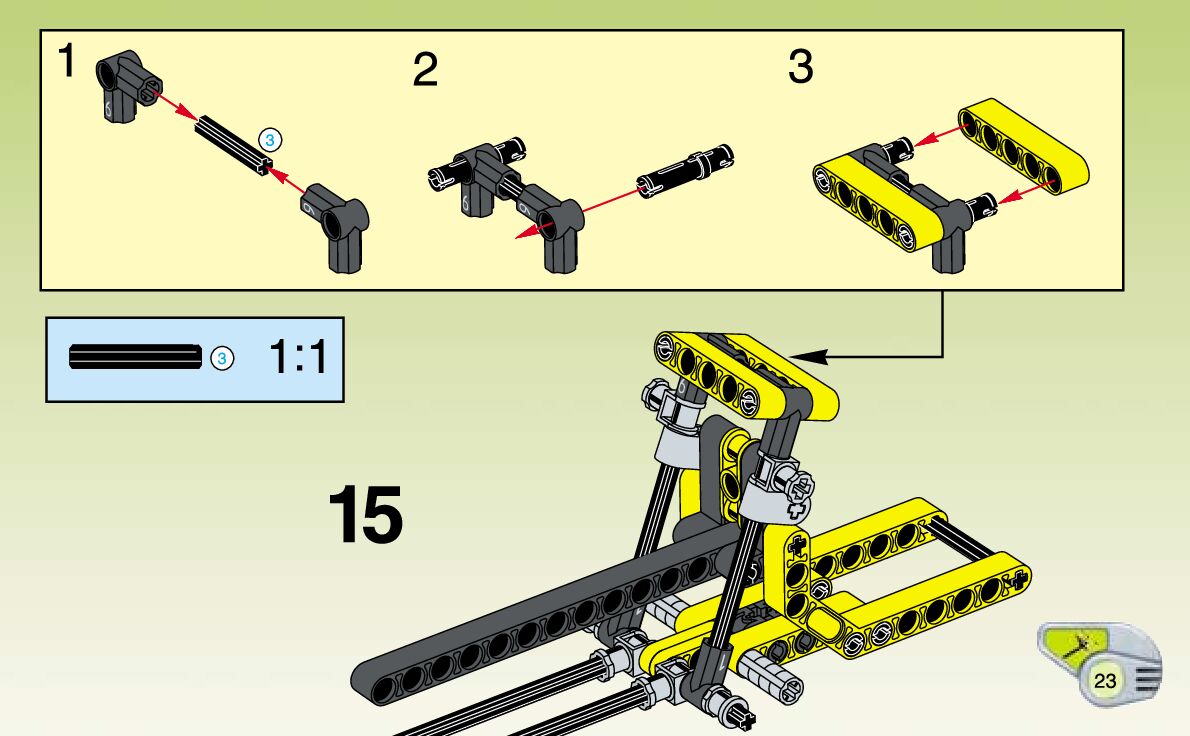 1

3

2

3

3

1:1

15

23