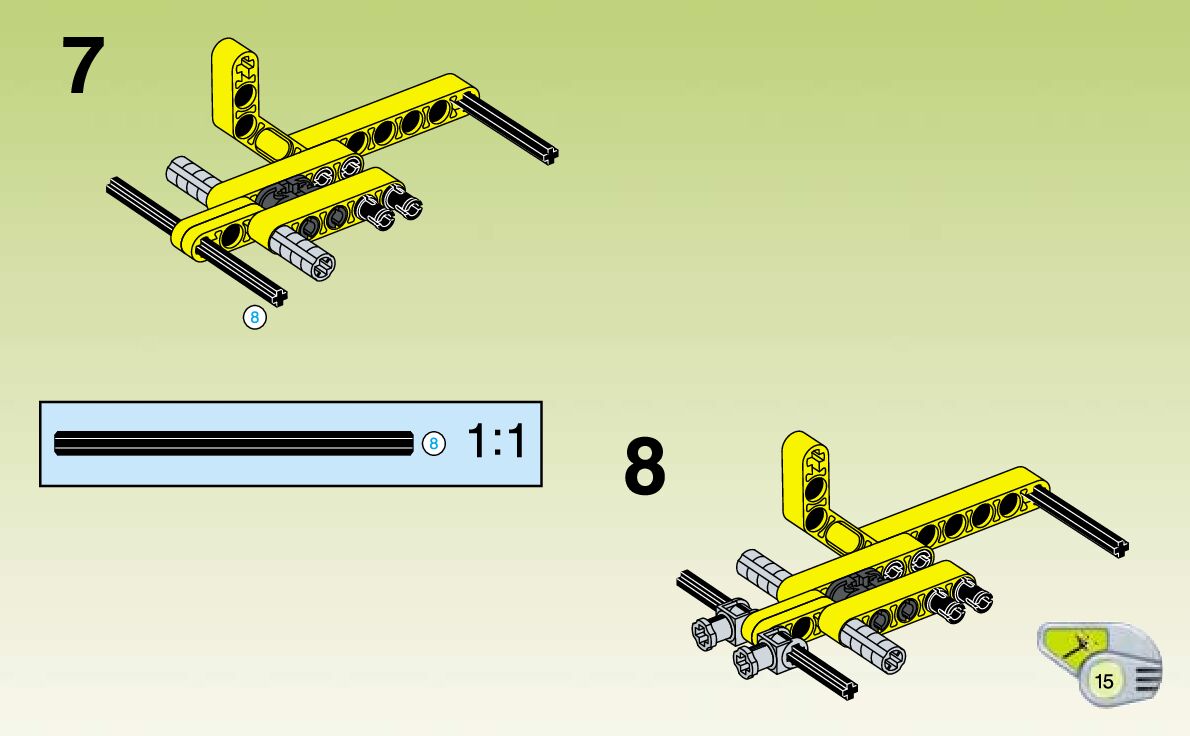 7

8

8 1:1

8

15