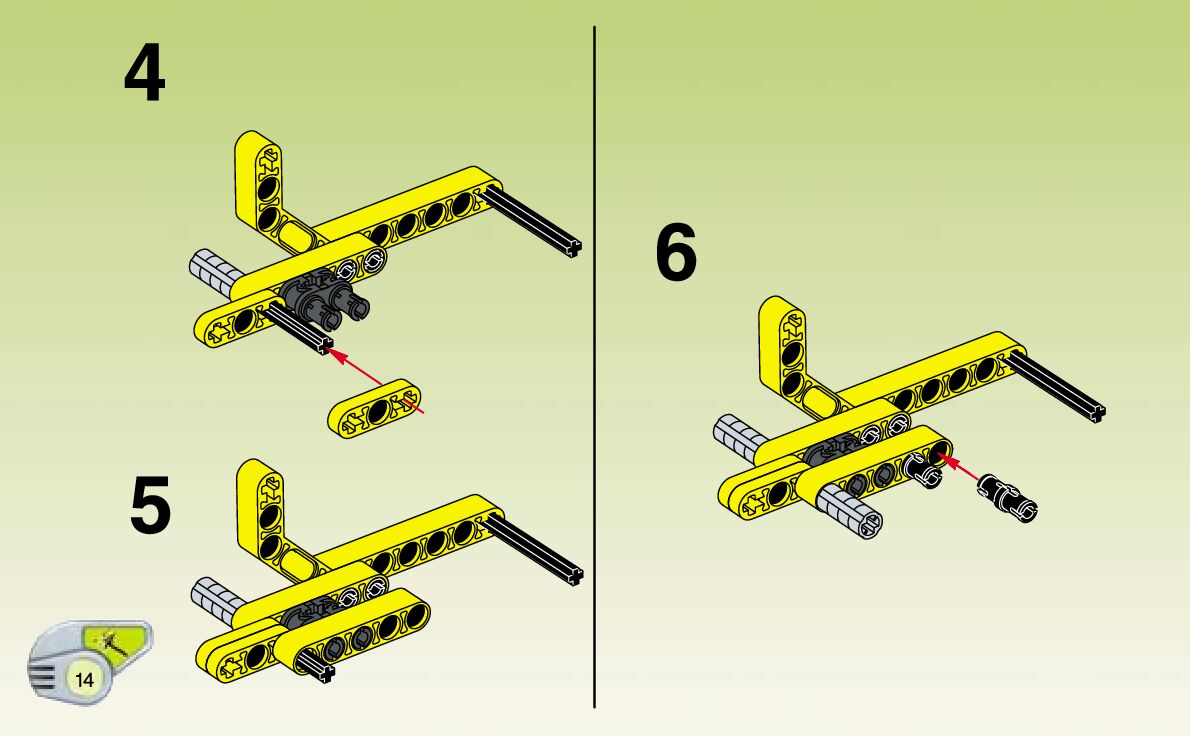 4

5

14

6