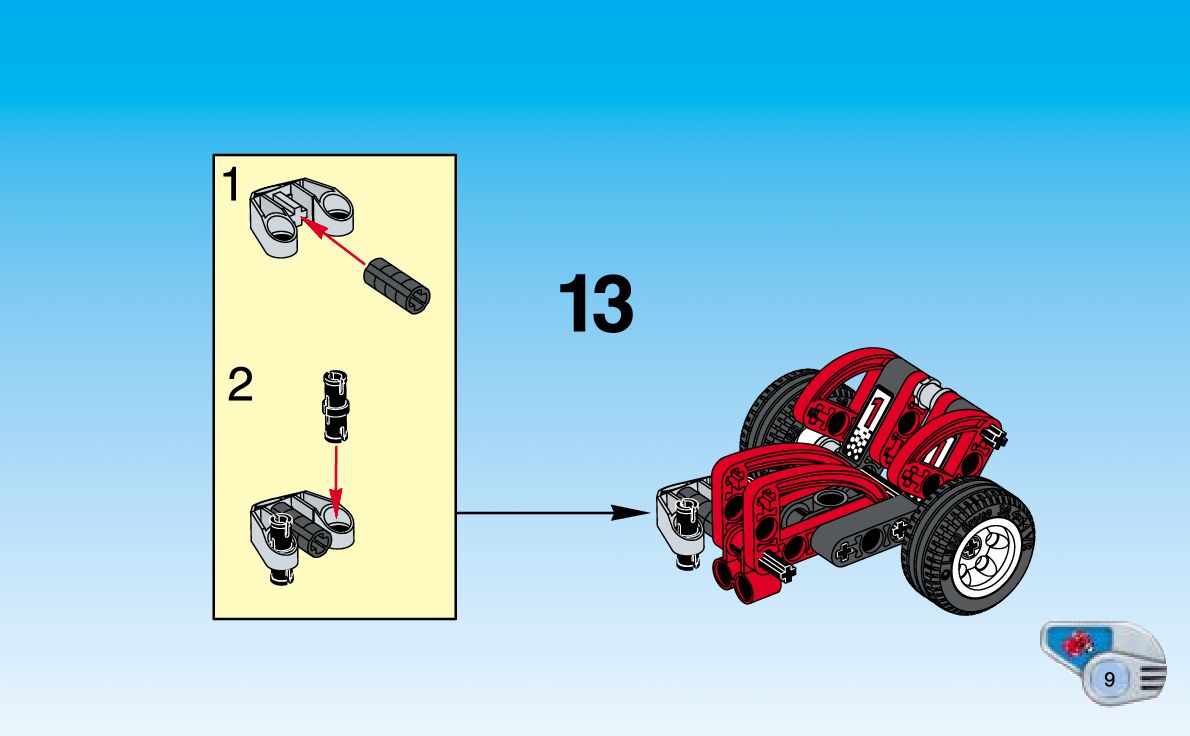 1

2

13

1

9