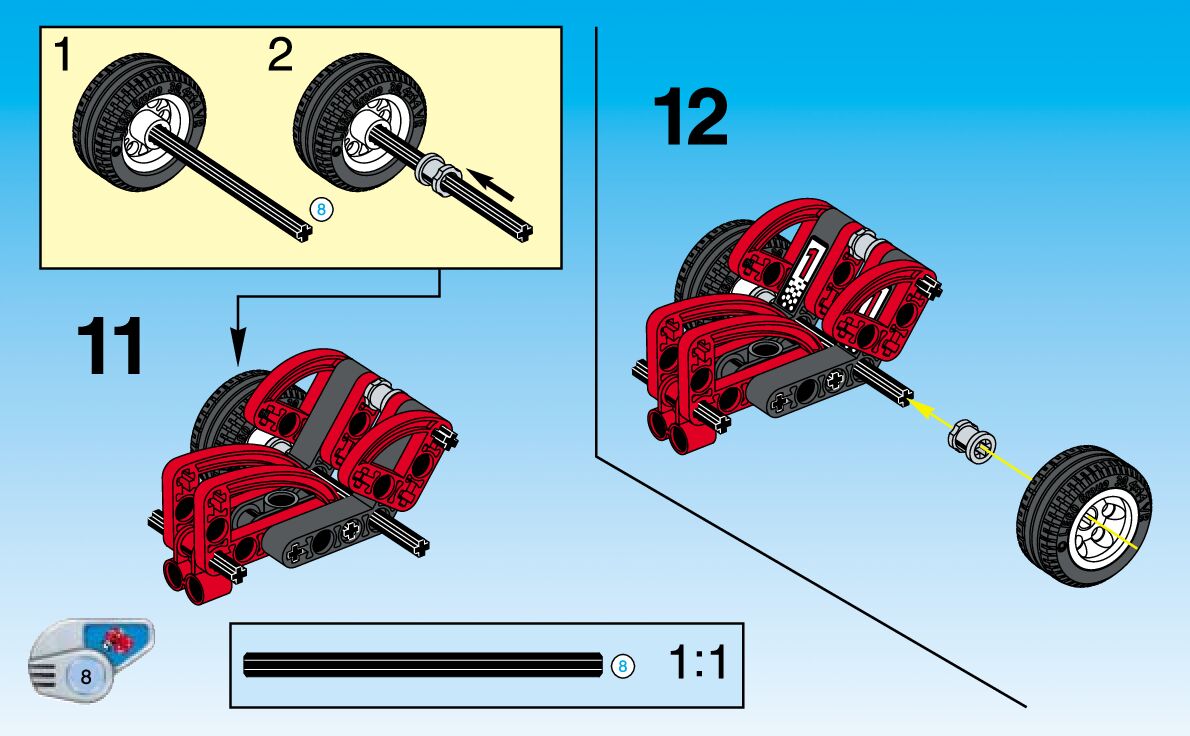 1

2

8

11

12

8

8

1:1