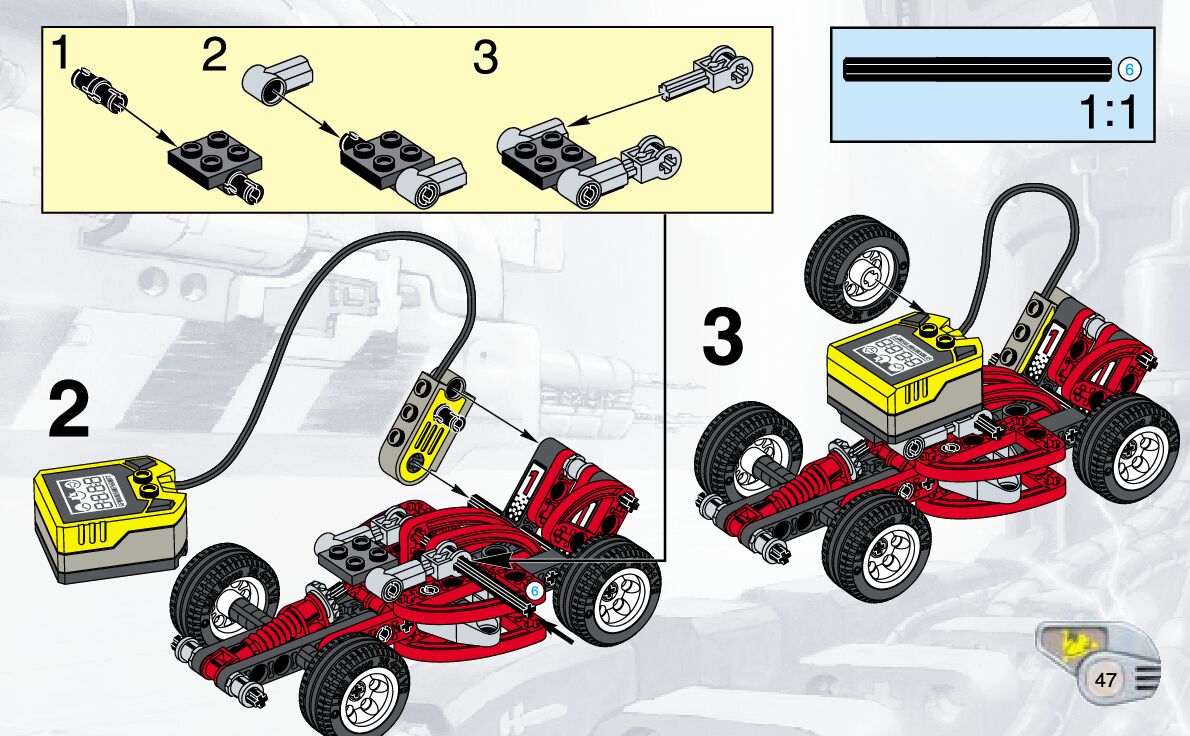 1 2 3

6

1:1

2

6

3

47