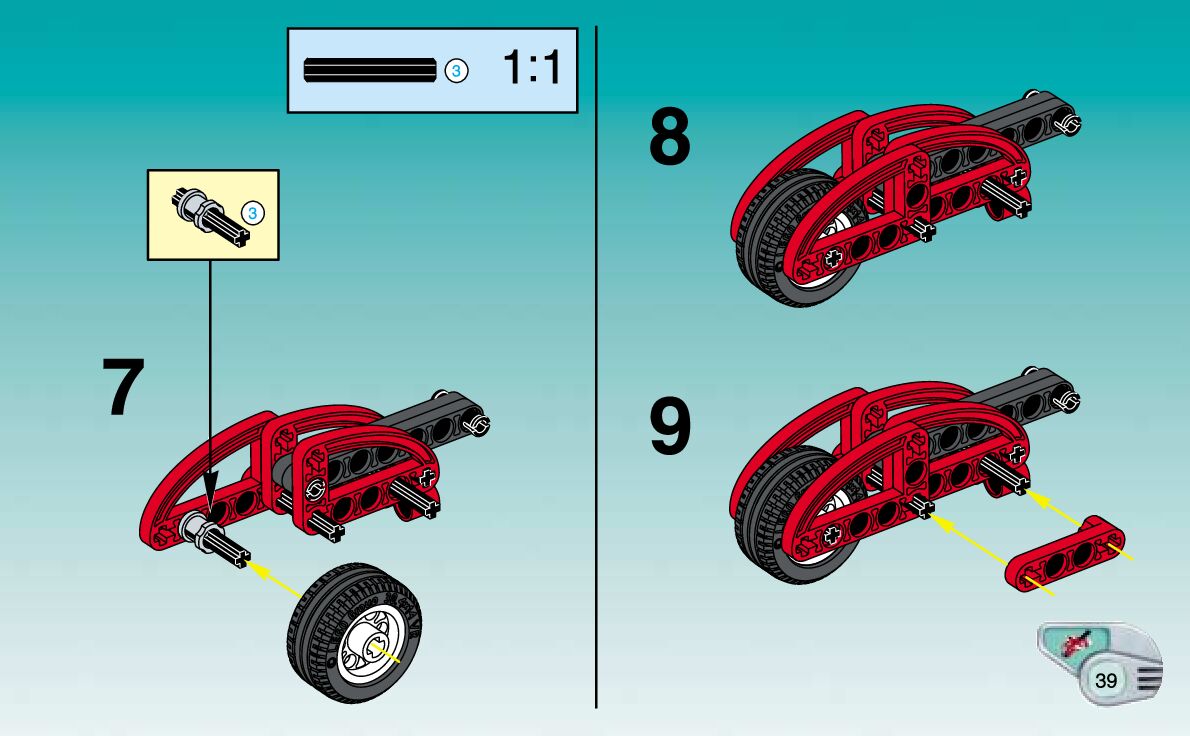 3 1:1

3

7

8

9

39