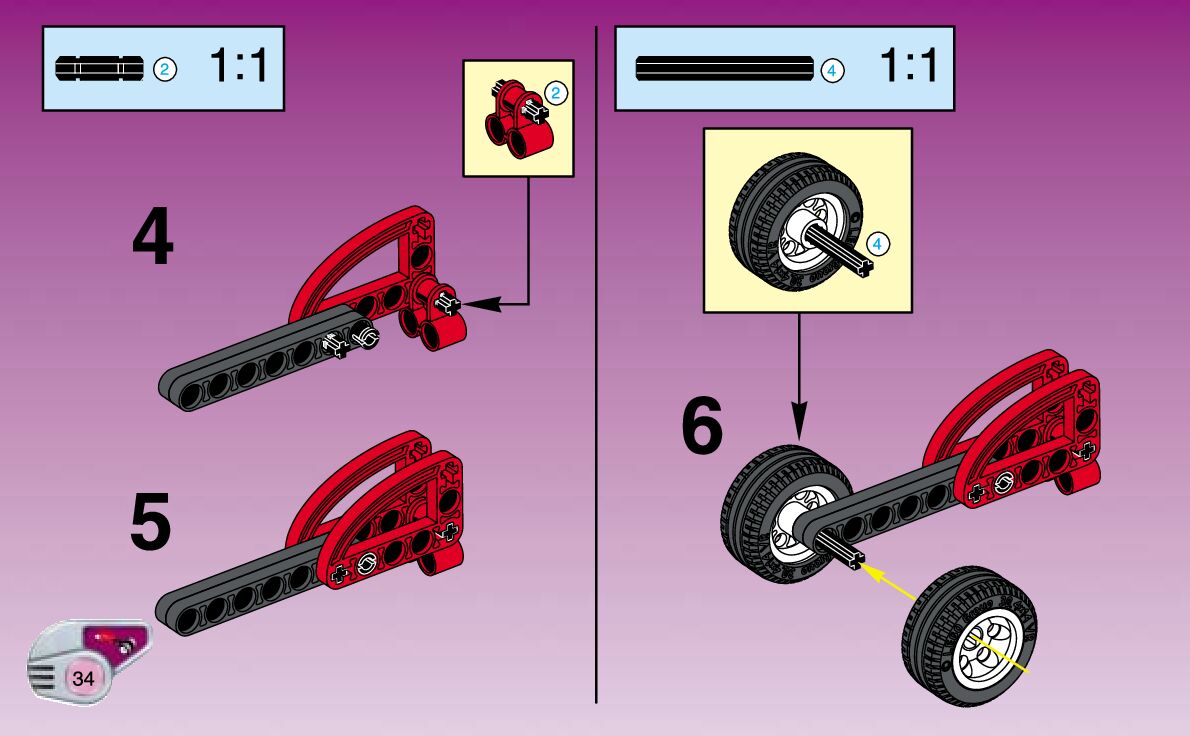 2 1:1

2

4

5

34

4 1:1

4

6