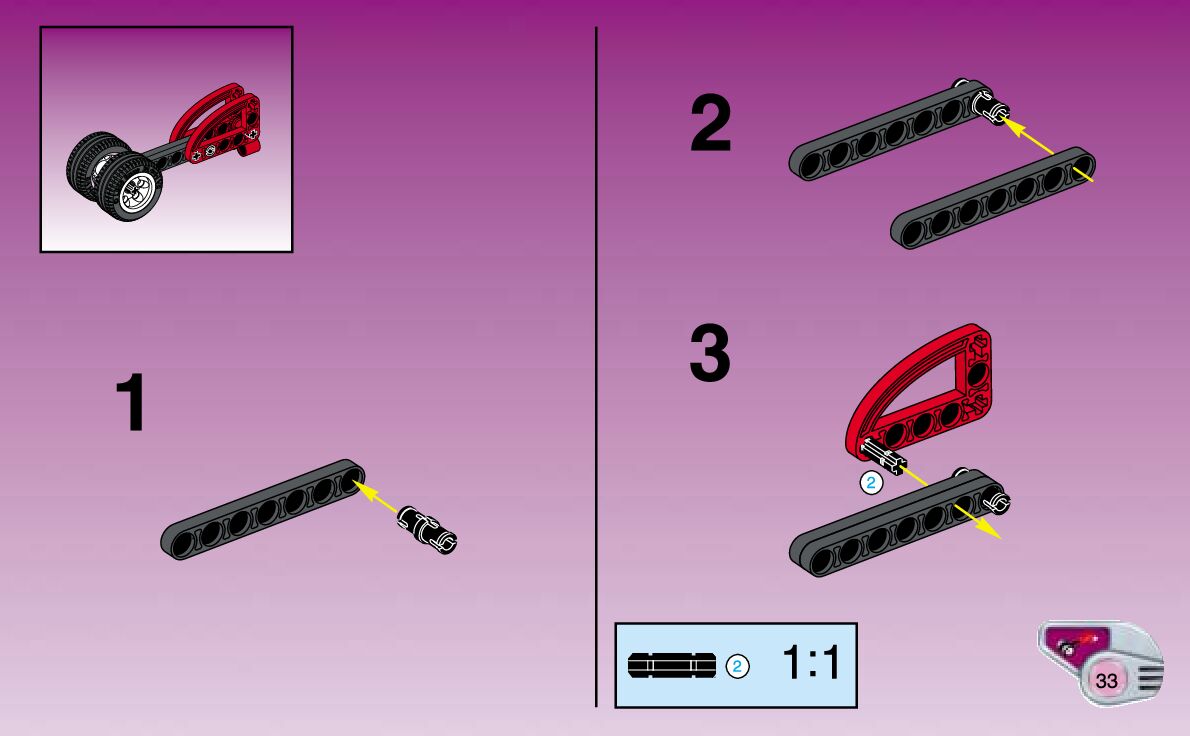 1

2

3

2

2 1:1

33