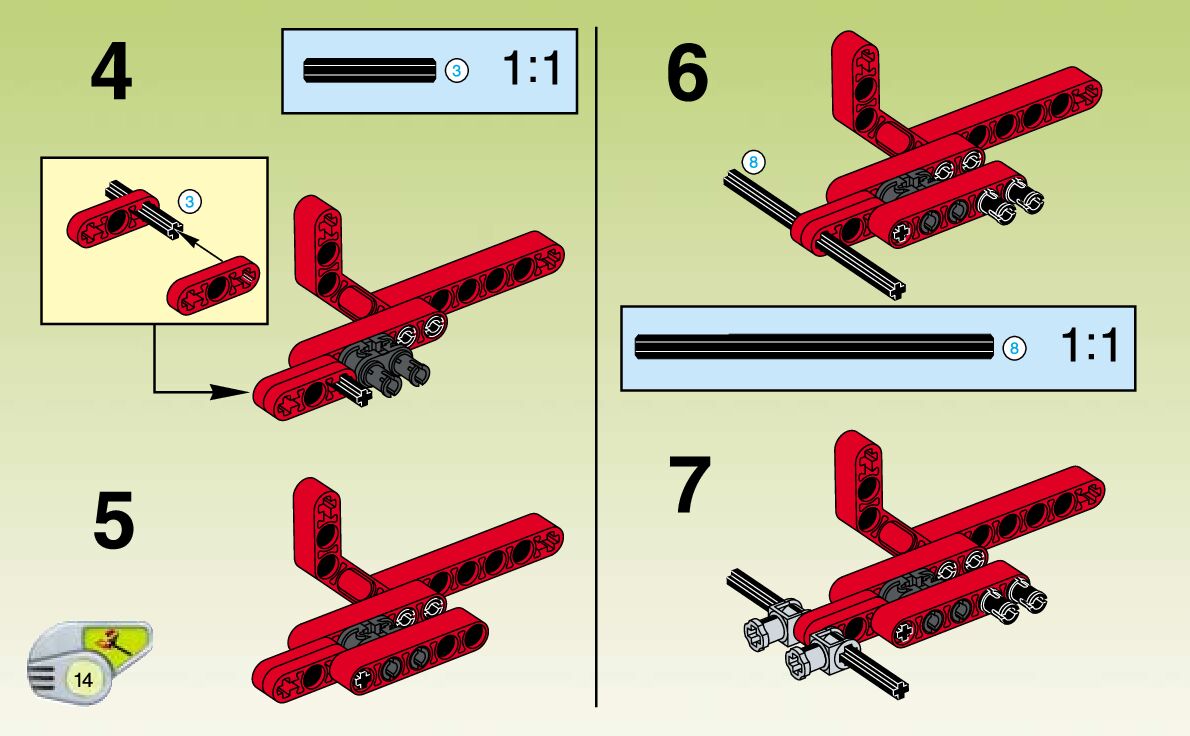 4

3 1:1

3

5

14

6

8

8 1:1

7