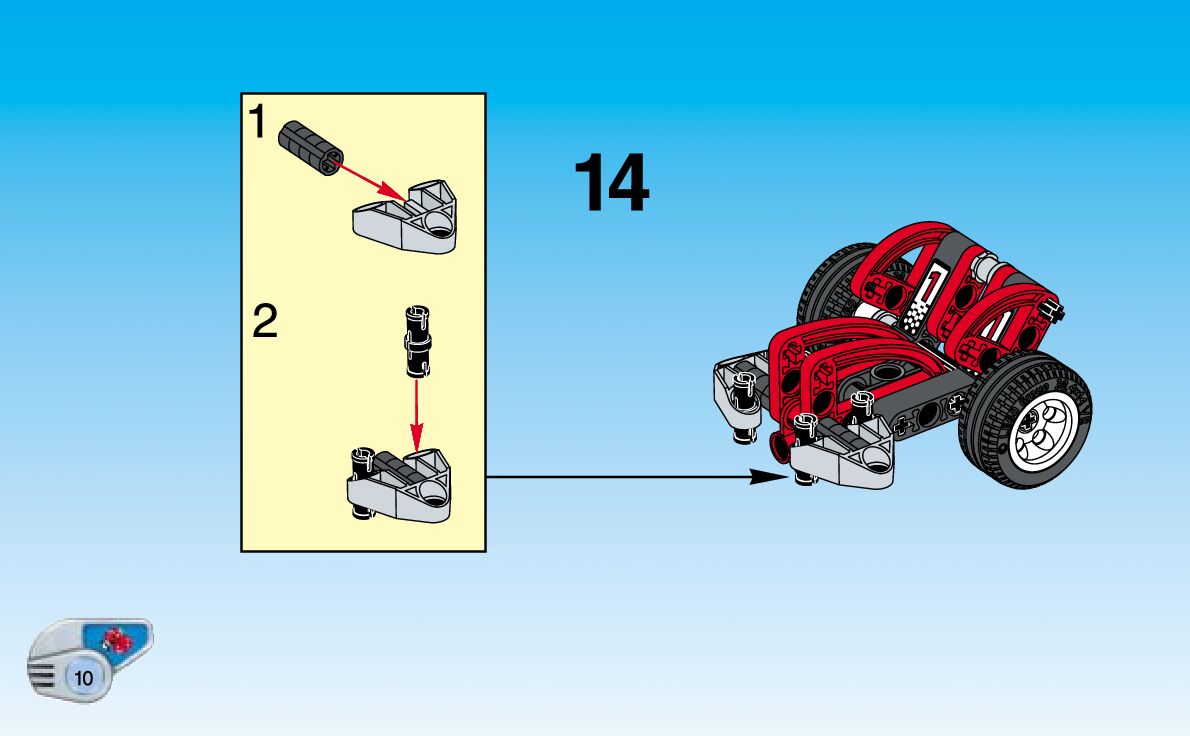 1

2

14

10