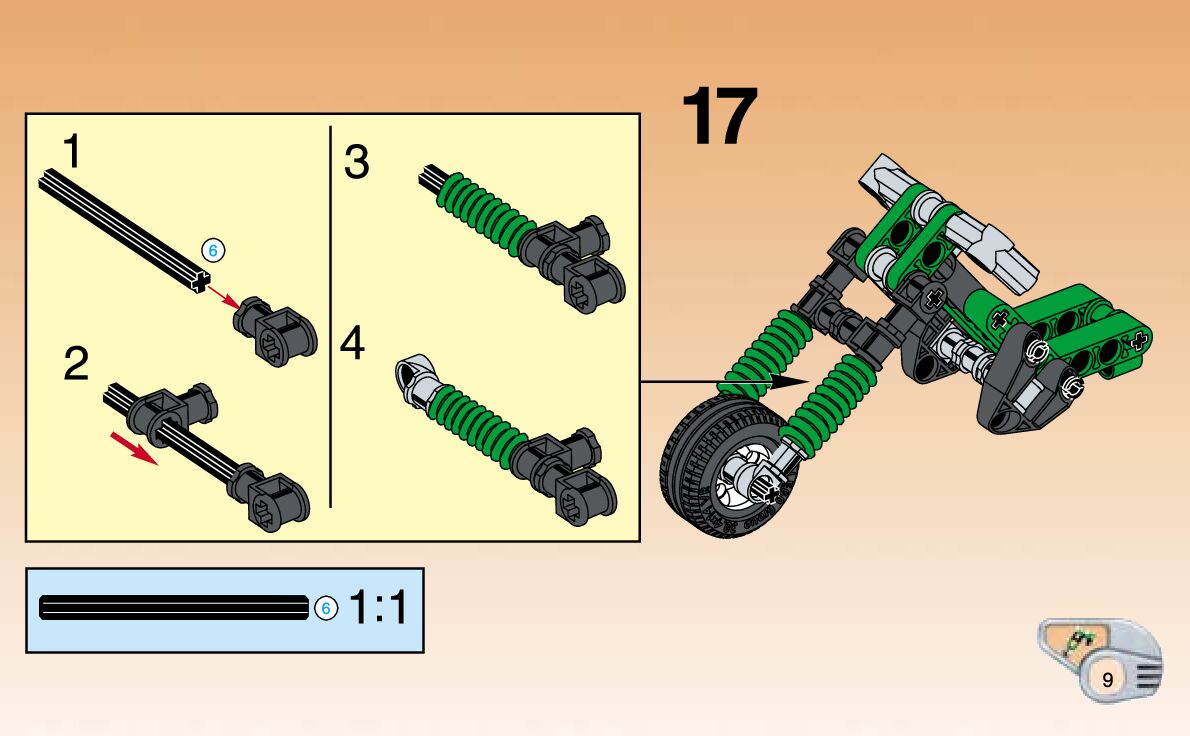 17

1

6

2

3

4

6 1:1

9