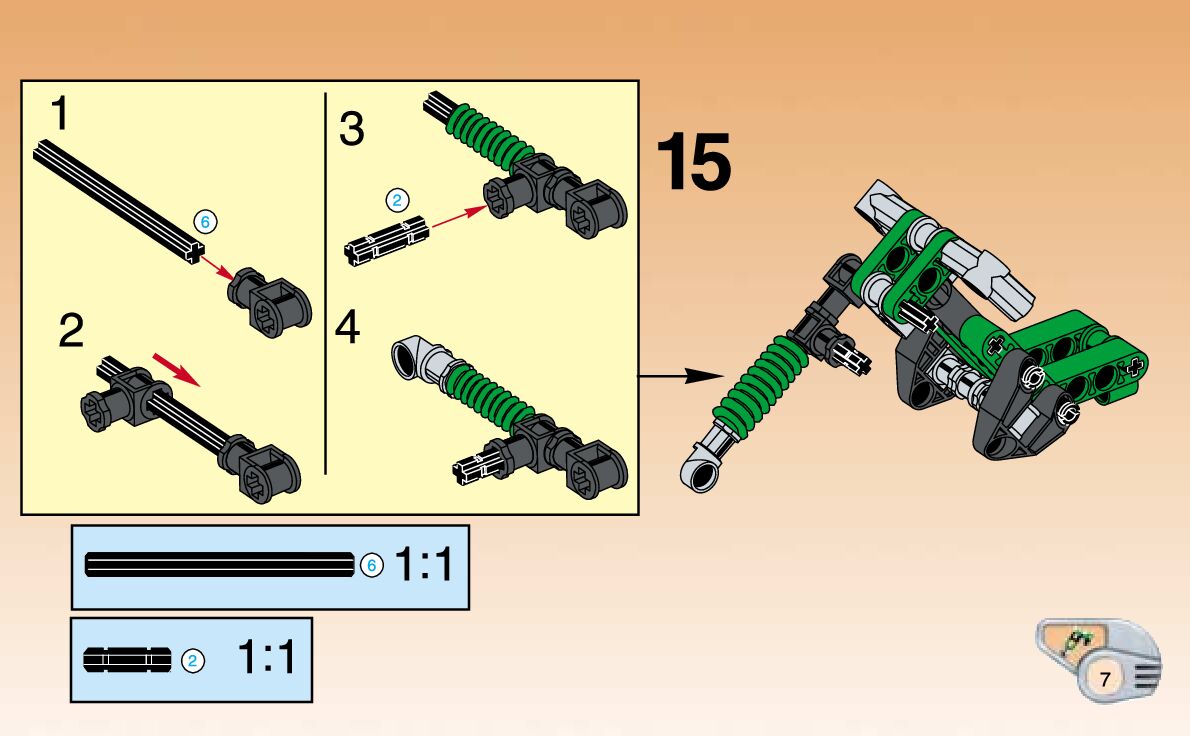 1

6

2

3

2

4

15

6 1:1

2 1:1

7