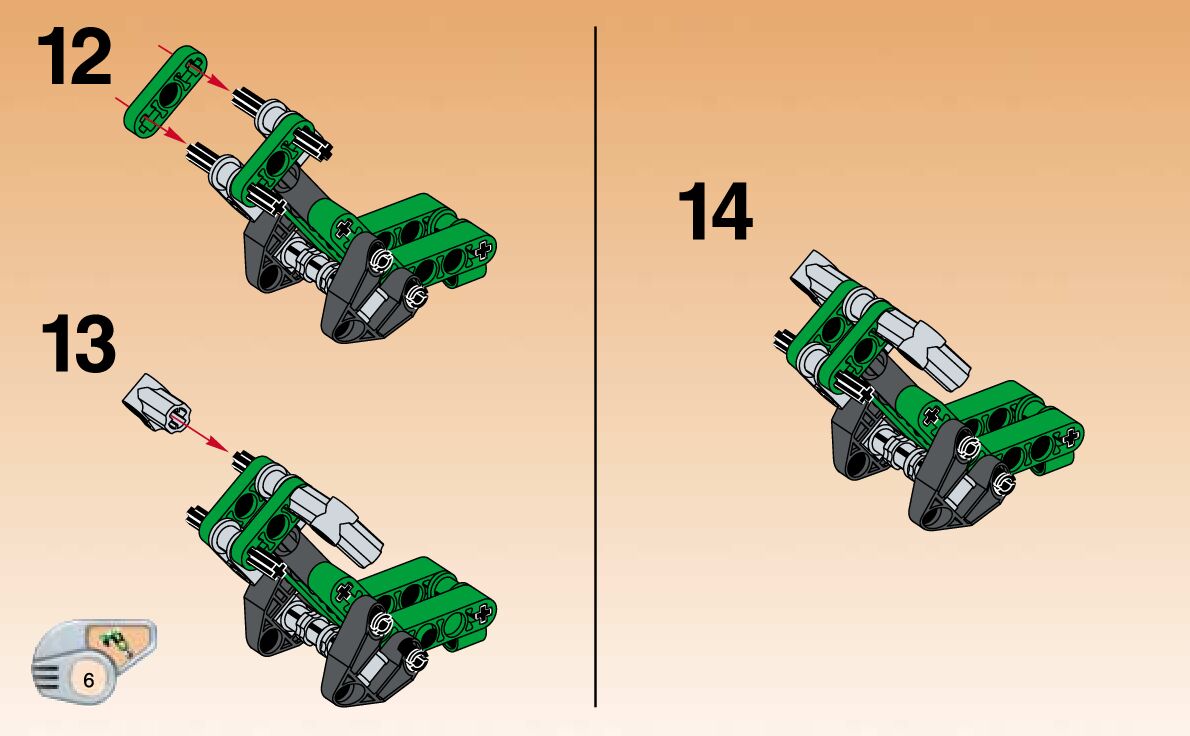 12

13

6

14