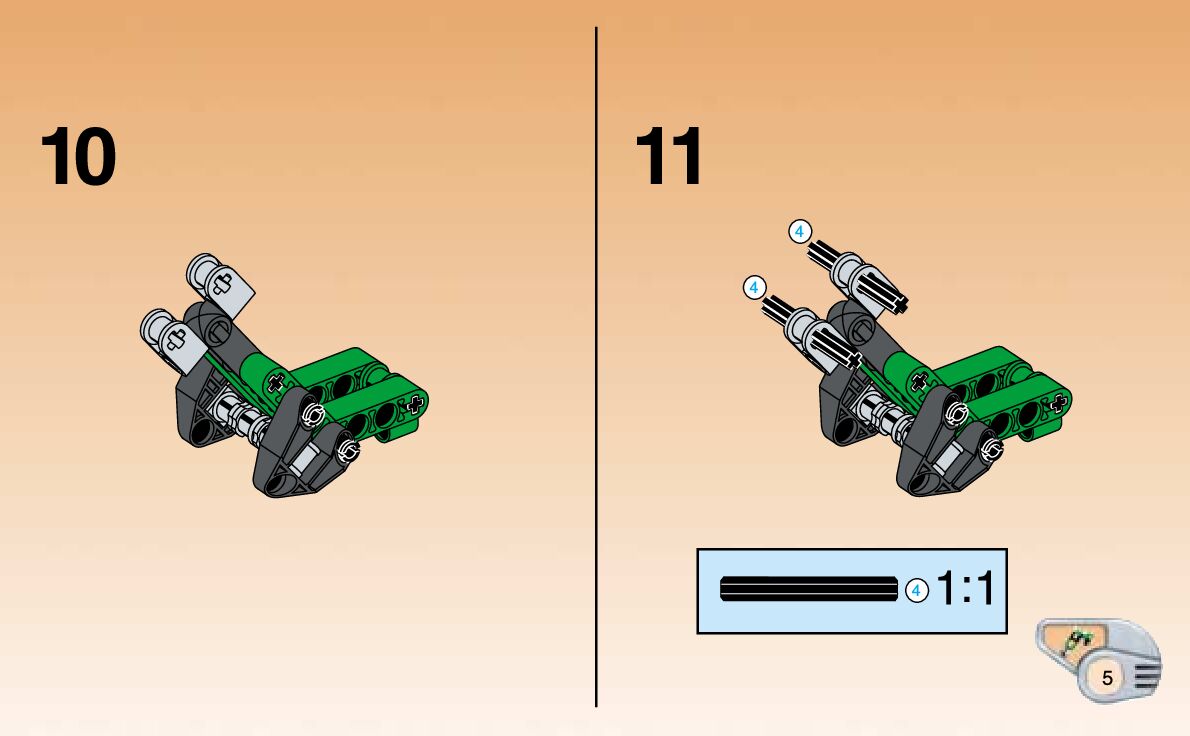 10

11

4

4

4 1:1

5