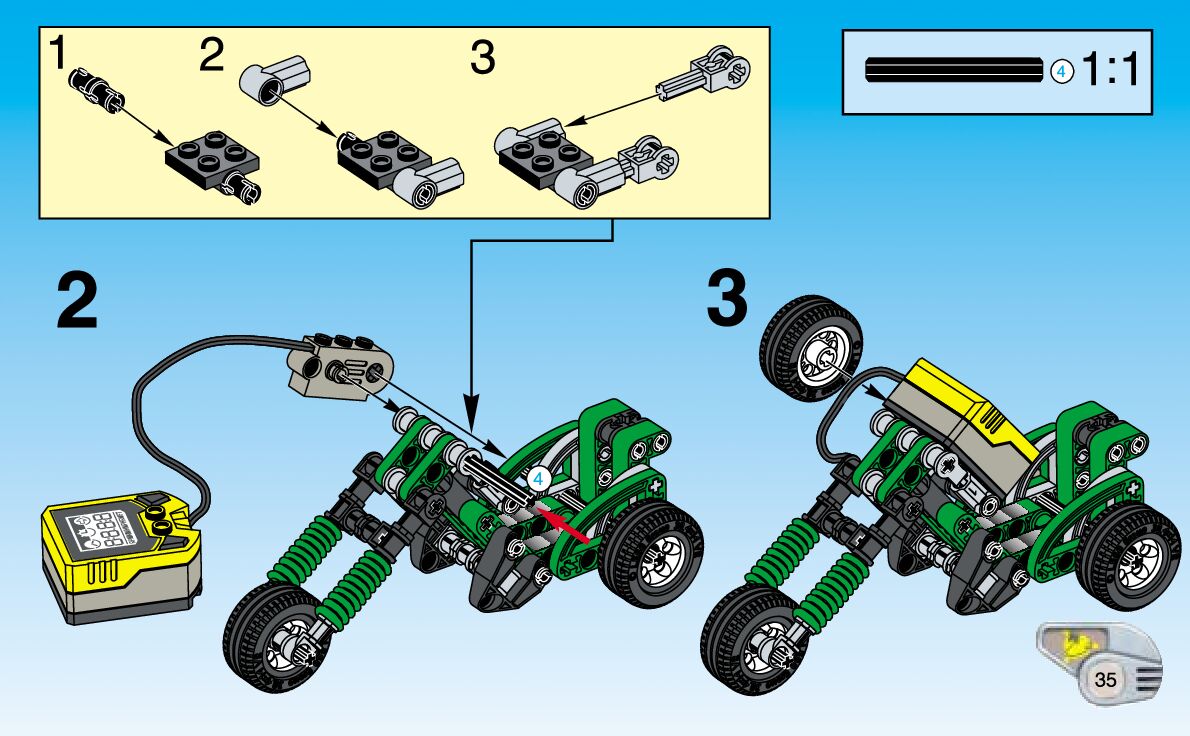 1 2 3

4 1:1

2

4

3

35