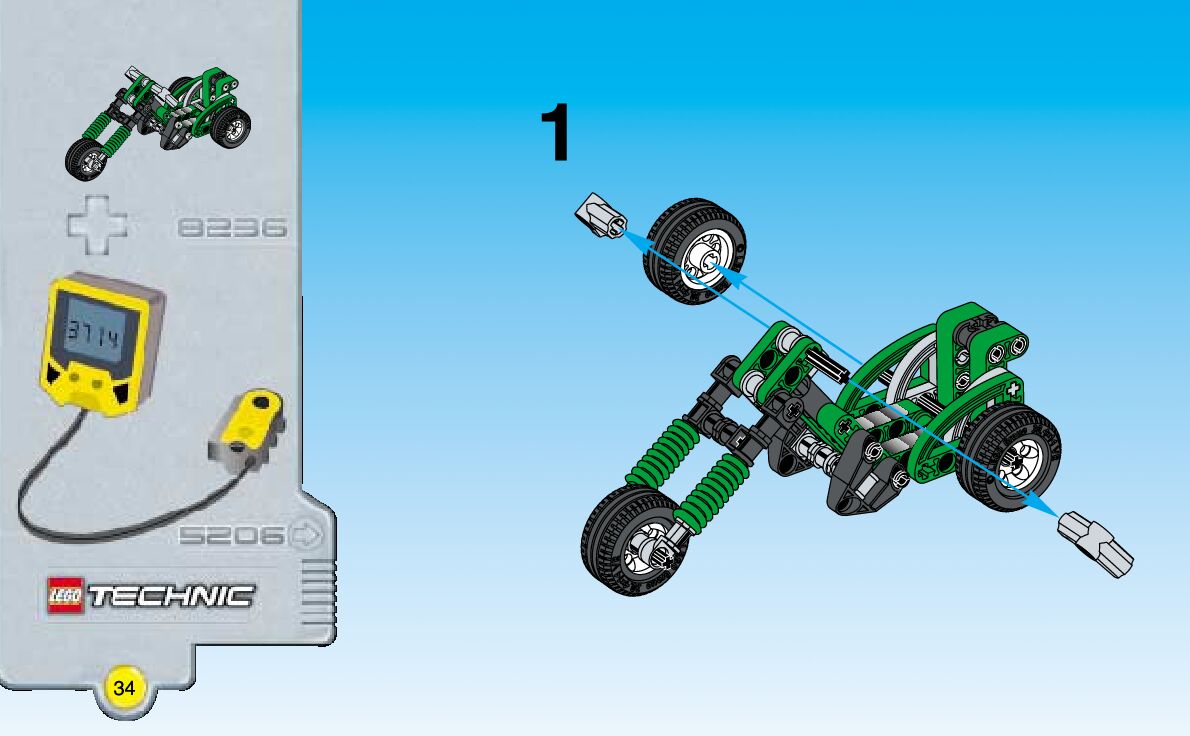 8236

3714

5206

LEGO TECHNIC

34

1