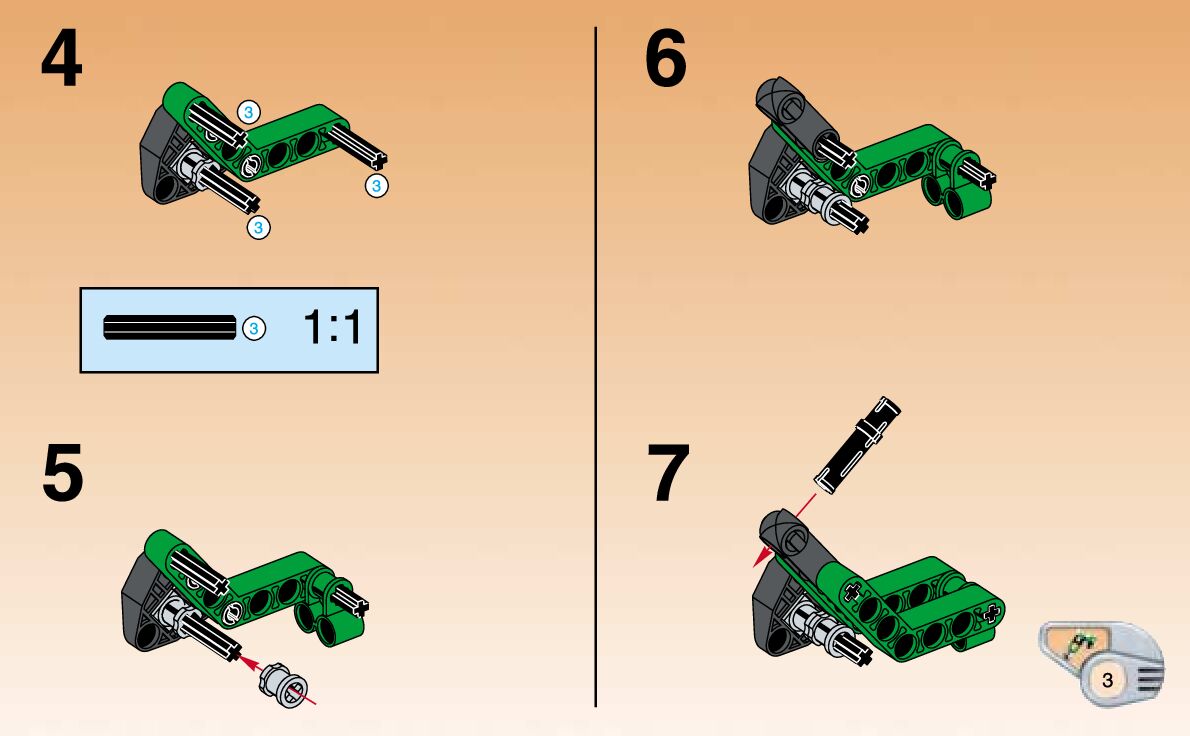 4

3

3

3

3 1:1

5

6

7

3