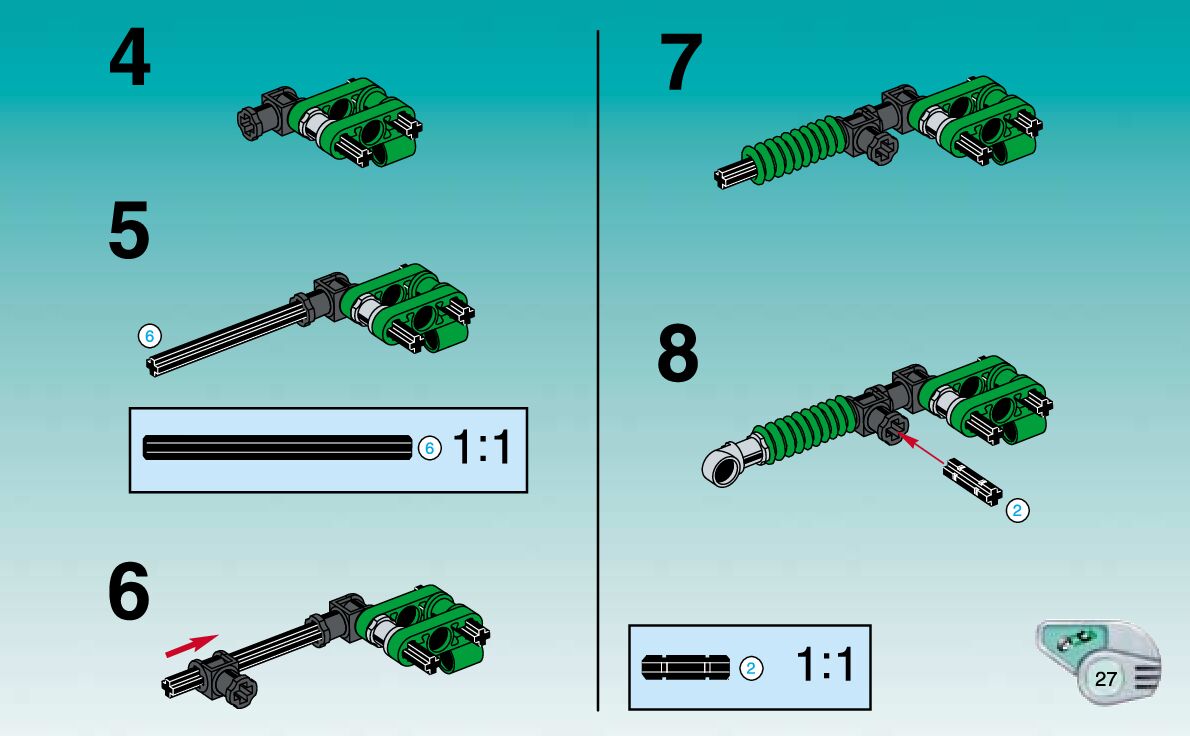 4

5

6

6 1:1

6

7

8

2

2 1:1

27