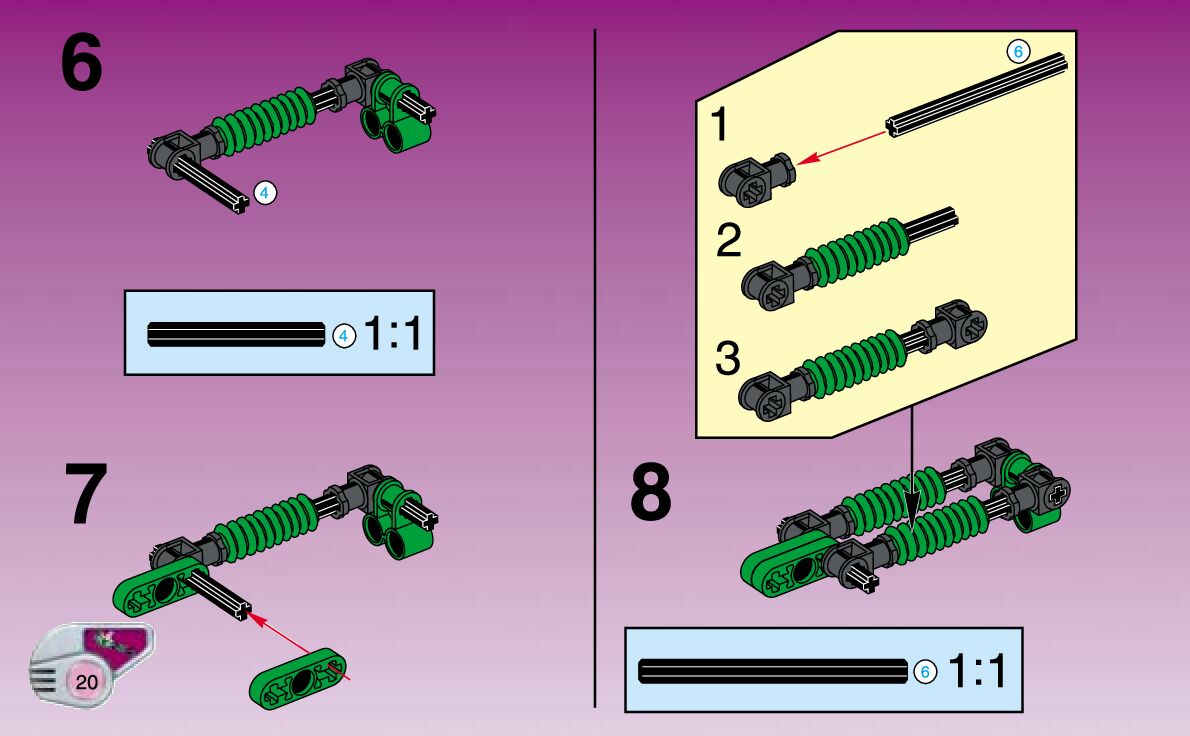 6

4

4 1:1

7

20

6

1

2

3

8

6 1:1