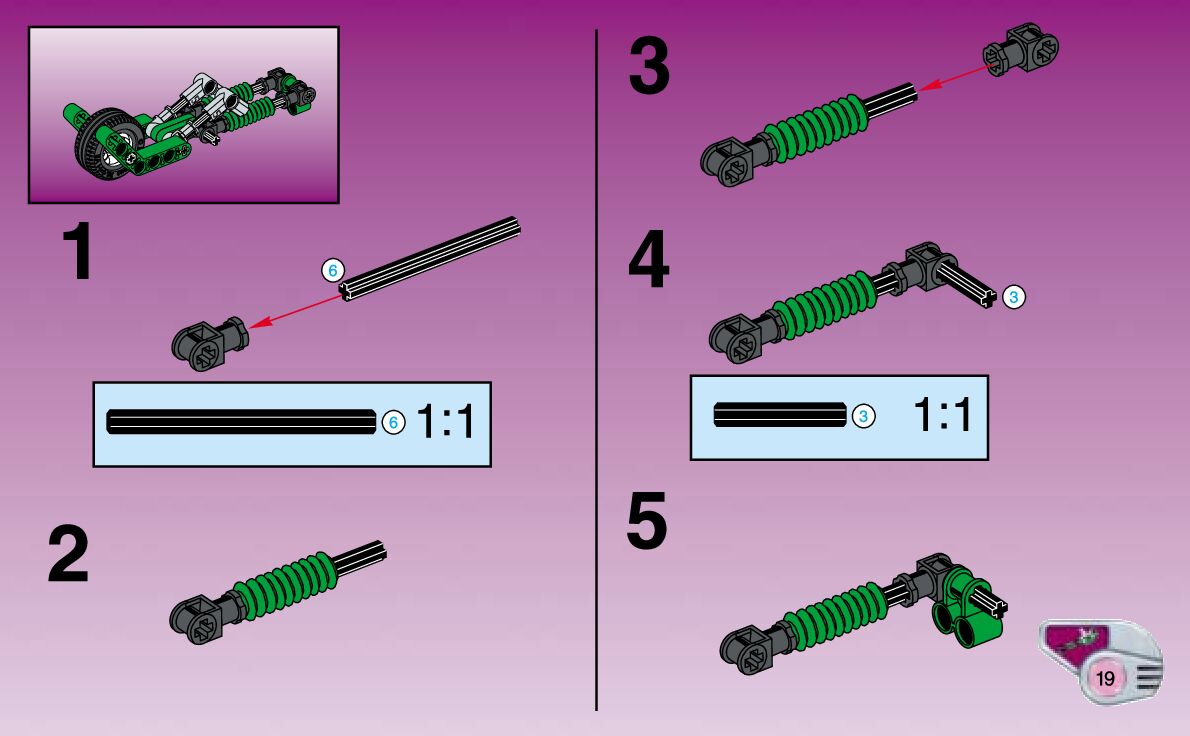 1

6

6 1:1

2

3

4

3

3 1:1

5

19