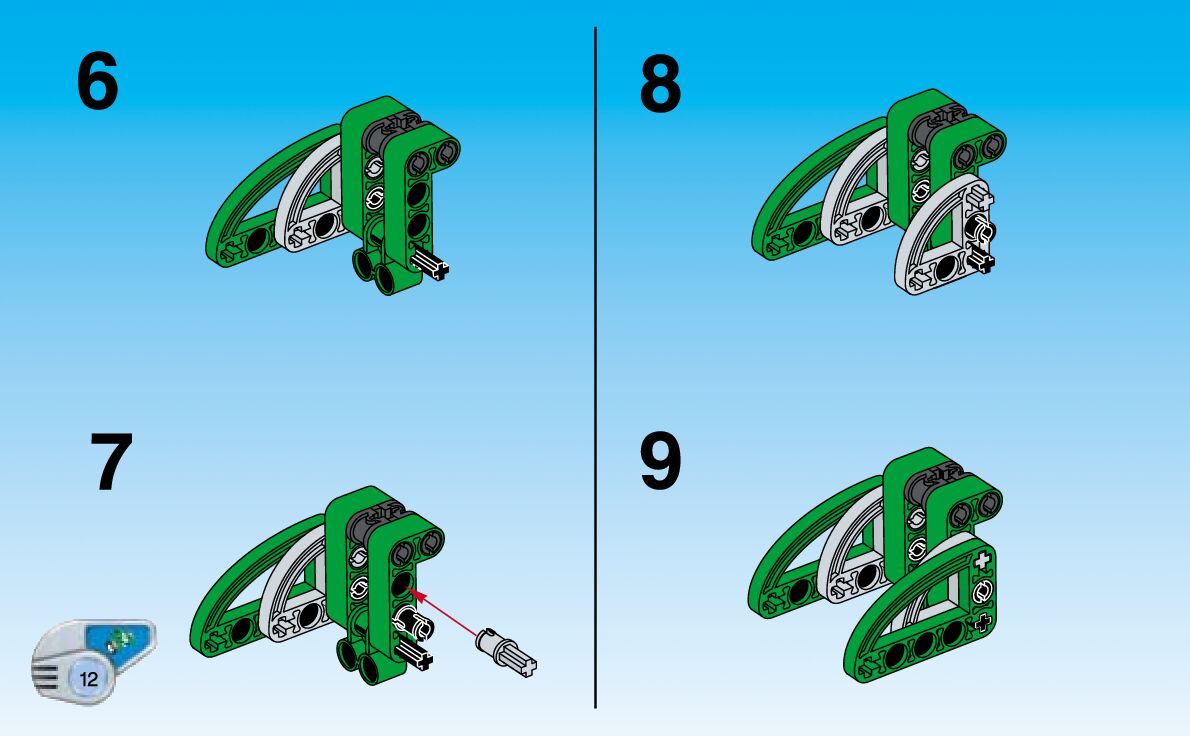 6

7

12

8

9