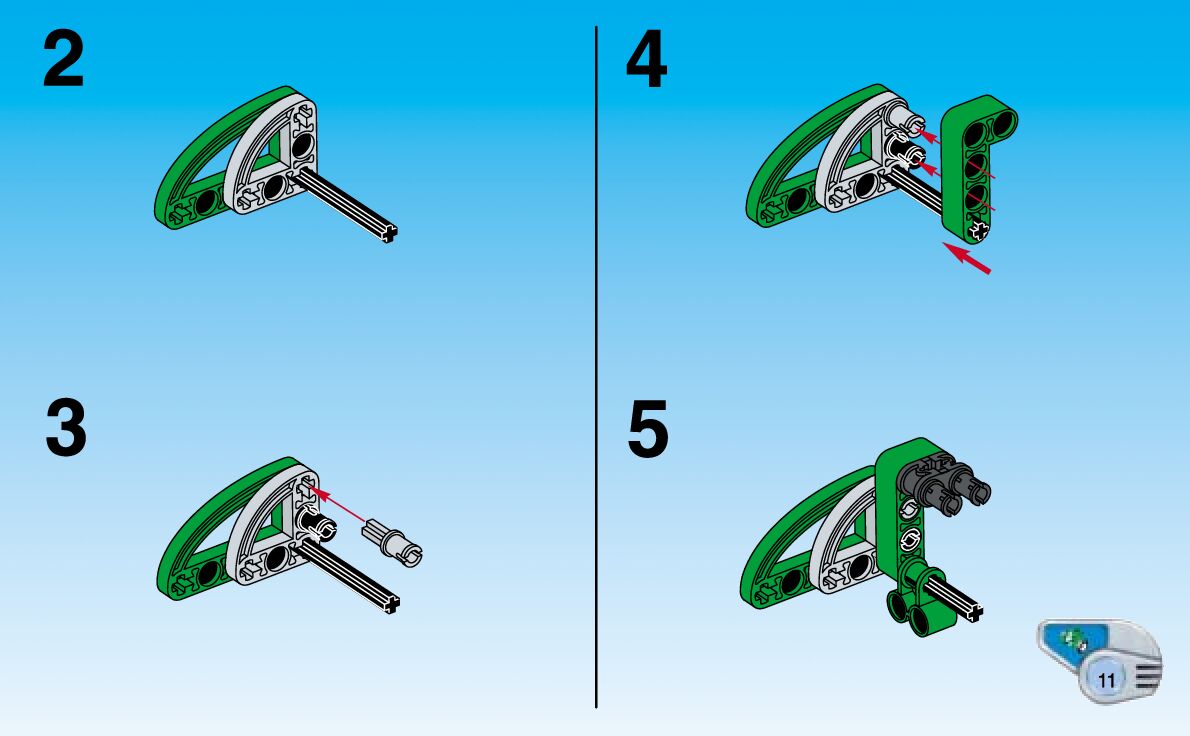 2

3

4

5

11