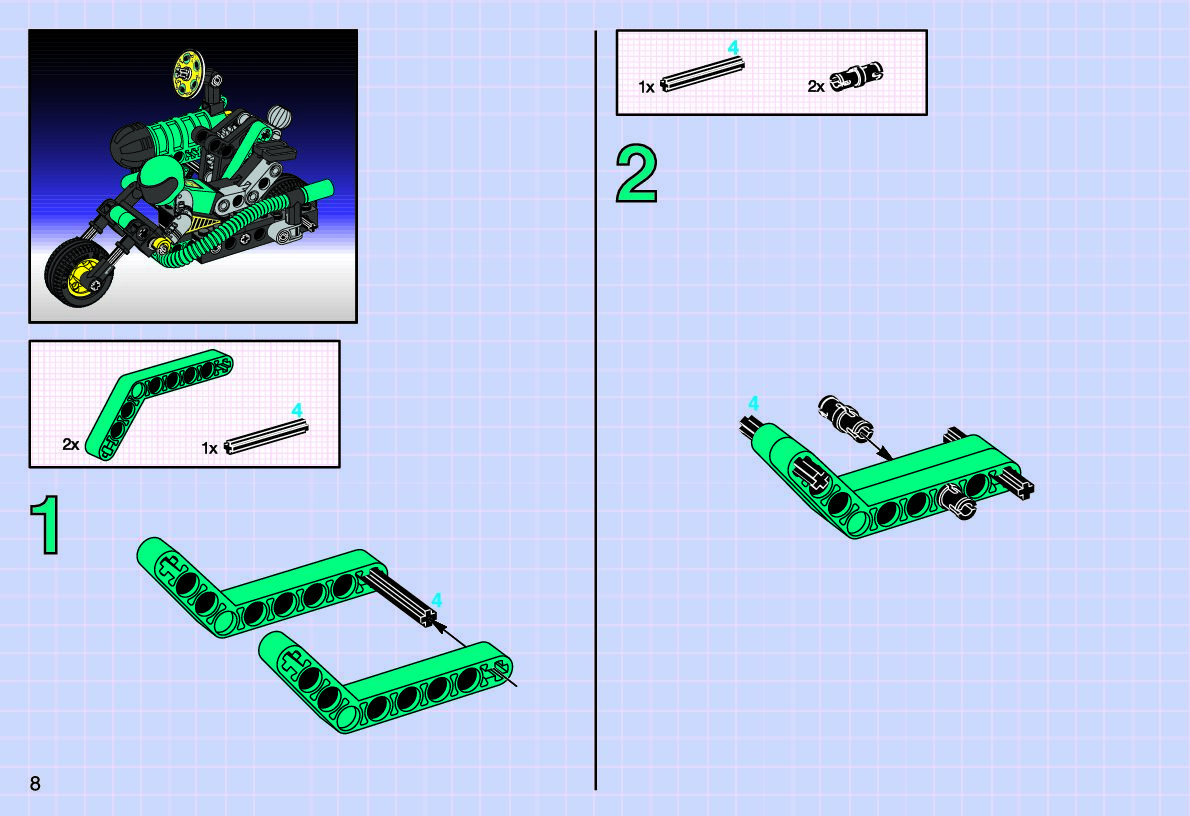 2x
4
1x

1

4

8

4
1x
2x

2

4