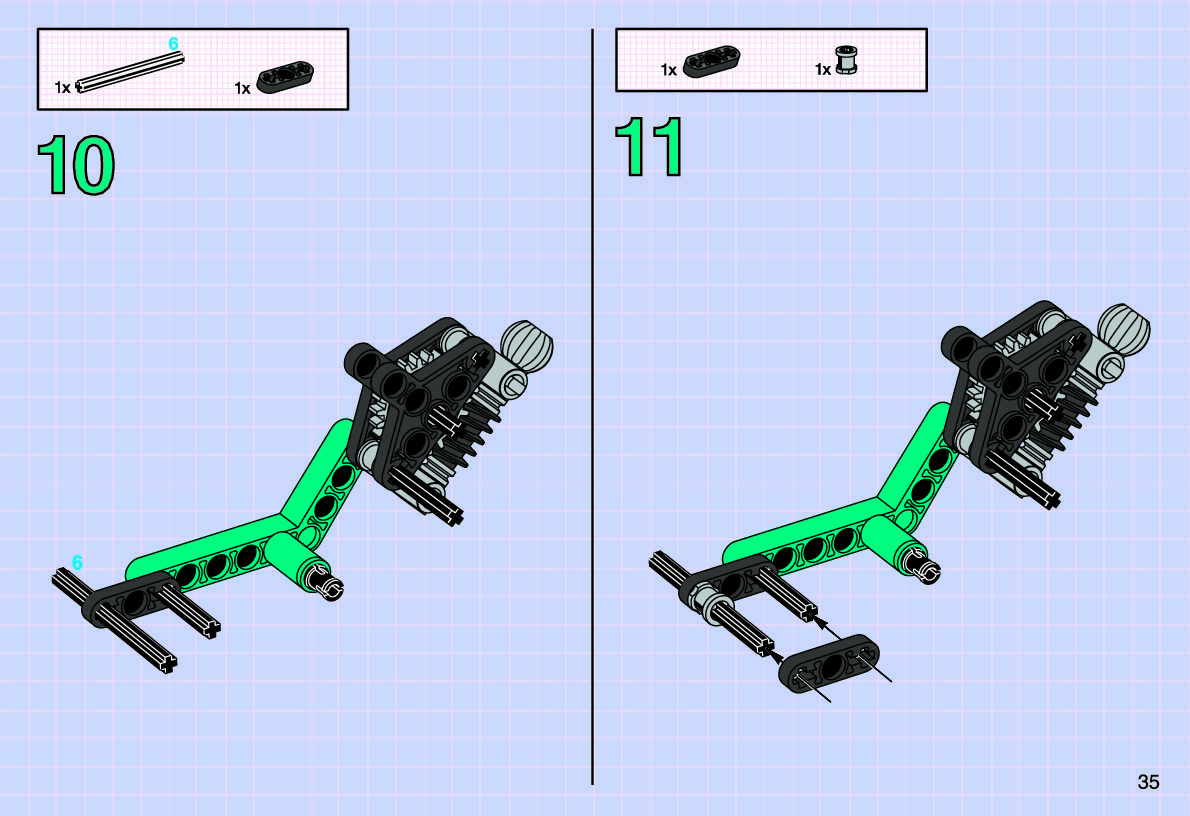 6
1x
1x

10

6

1x
1x

11

35